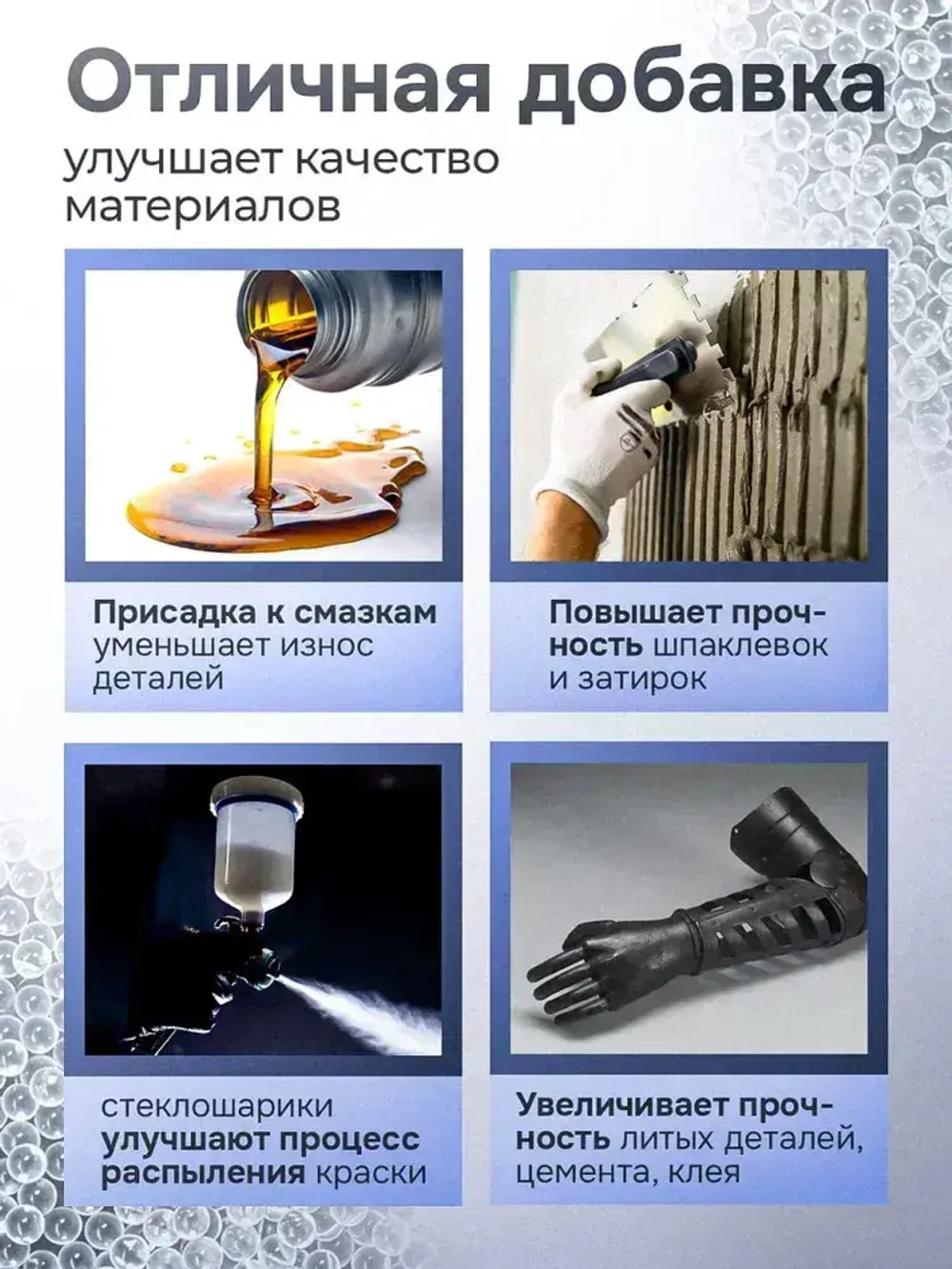 Отличная добавка

улучшает качество материалов

Присадка к смазкам уменьшает износ деталей

Повышает прочность шпаклевок и затирок

стеклошарики улучшают процесс распыления краски

Увеличивает прочность литых деталей, цемента, клея