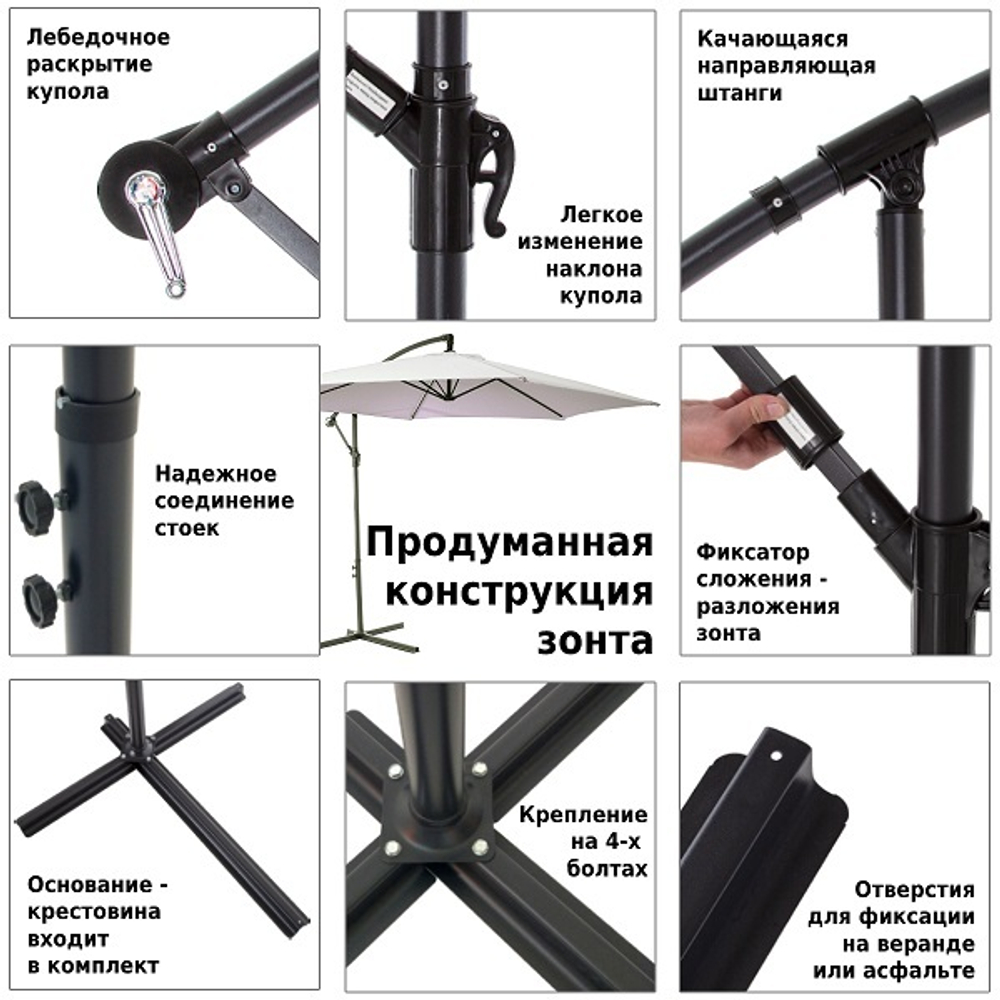 Лебедочное раскрытие купола

Легкое изменение наклона купола

Качающаяся направляющая штанги

Надежное соединение стоек

Продуманная конструкция зонта

Фиксатор сложения - разложения зонта

Основание - крестовина входит в комплект

Крепление на 4-х болтах

Отверстия для фиксации на веранде или асфальте