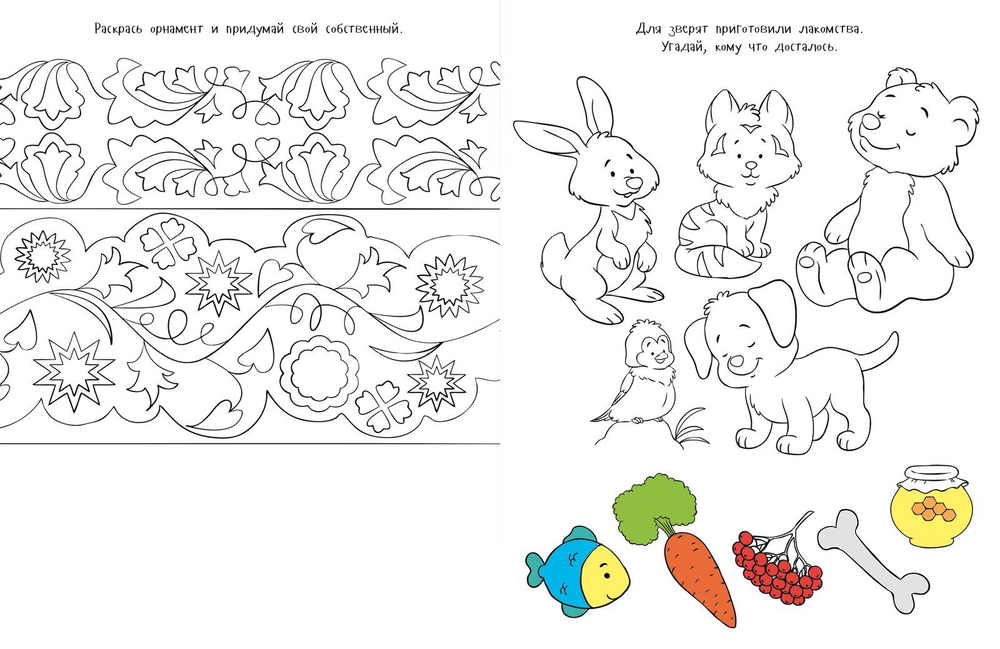 Раскрась орнамент и придумай свой собственный.

Для зверят приготовили лакомства.
Угадай, кому что досталось.