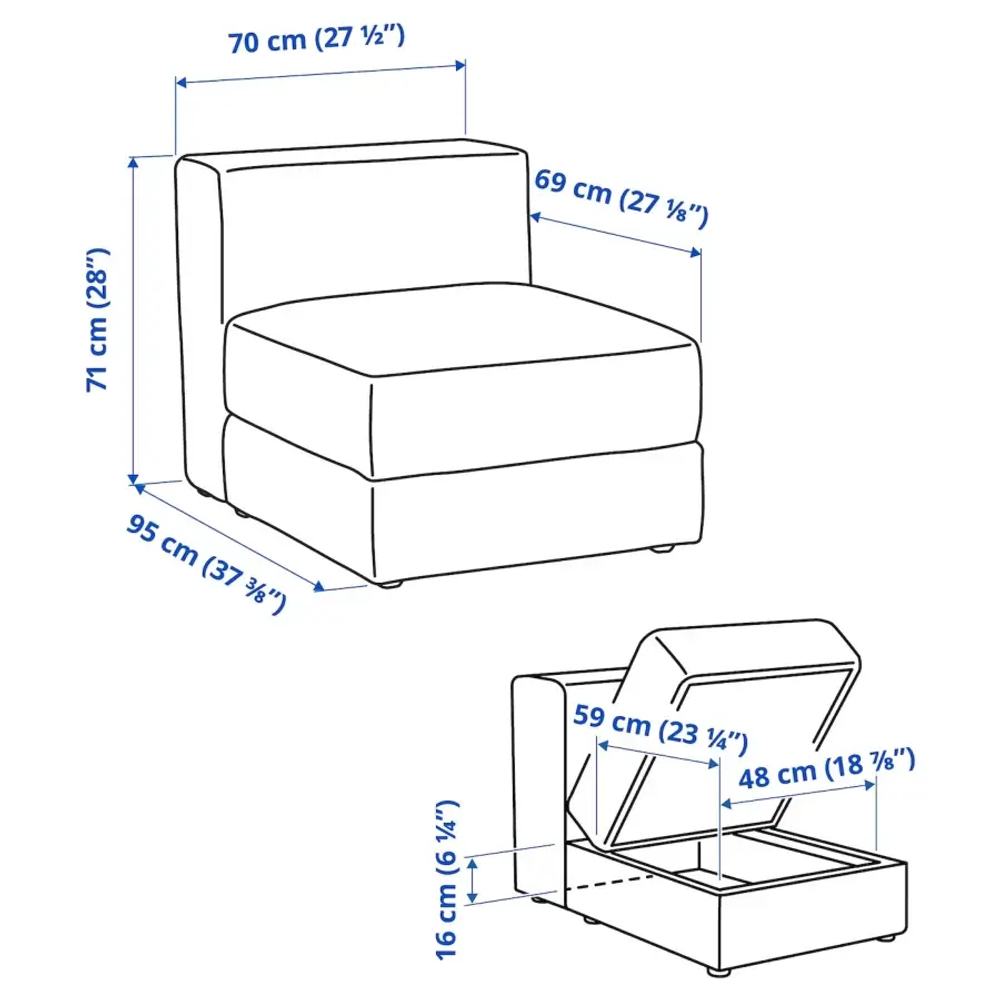 70 cm (27 ½")

69 cm (27 ⅛")

71 cm (28")

95 cm (37 ⅜")

59 cm (23 ¼")

48 cm (18 ⅞")

16 cm (6 ¼")