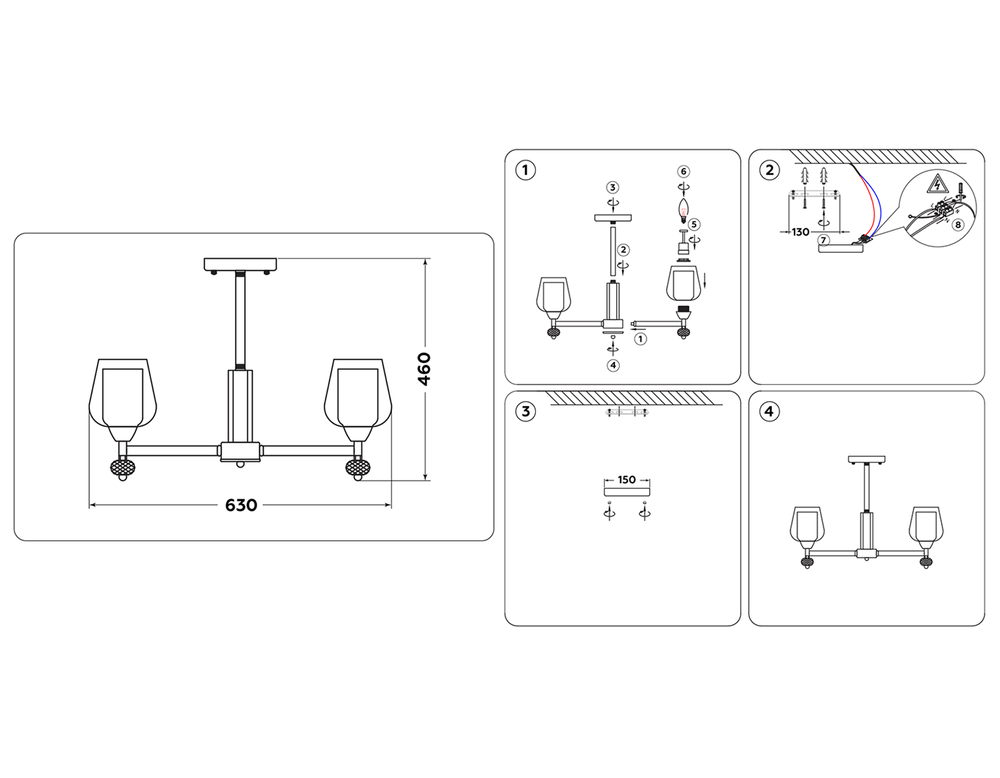 460
630

1
3
6
2
5
1
4

2
130
7
8

3
150

4