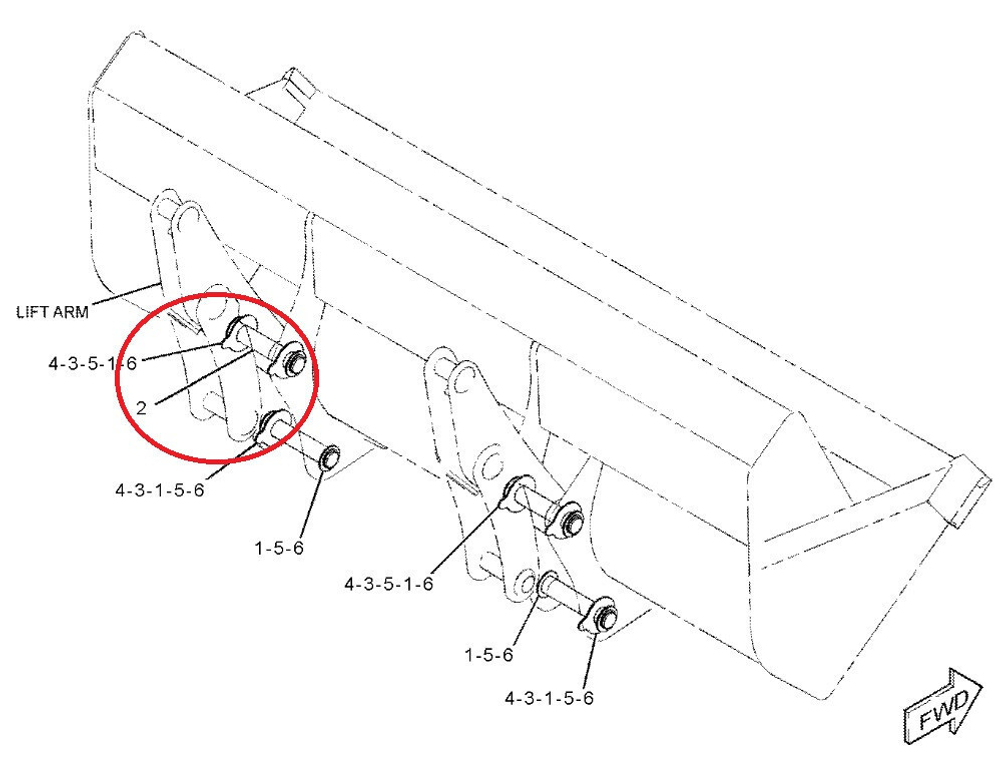 LIFT ARM

4-3-5-1-6

2

4-3-1-5-6

1-5-6

4-3-5-1-6

1-5-6

4-3-1-5-6

FWD