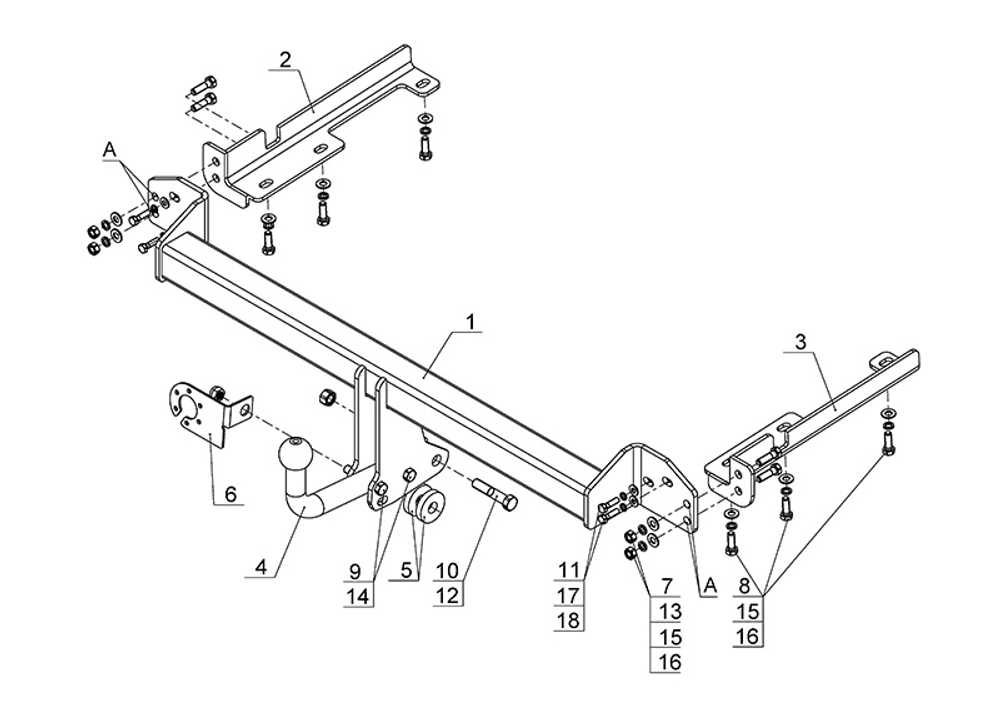 2
A
1
3
6
4
9
14
5
10
12
11
17
18
7
13
15
16
A
8
15
16