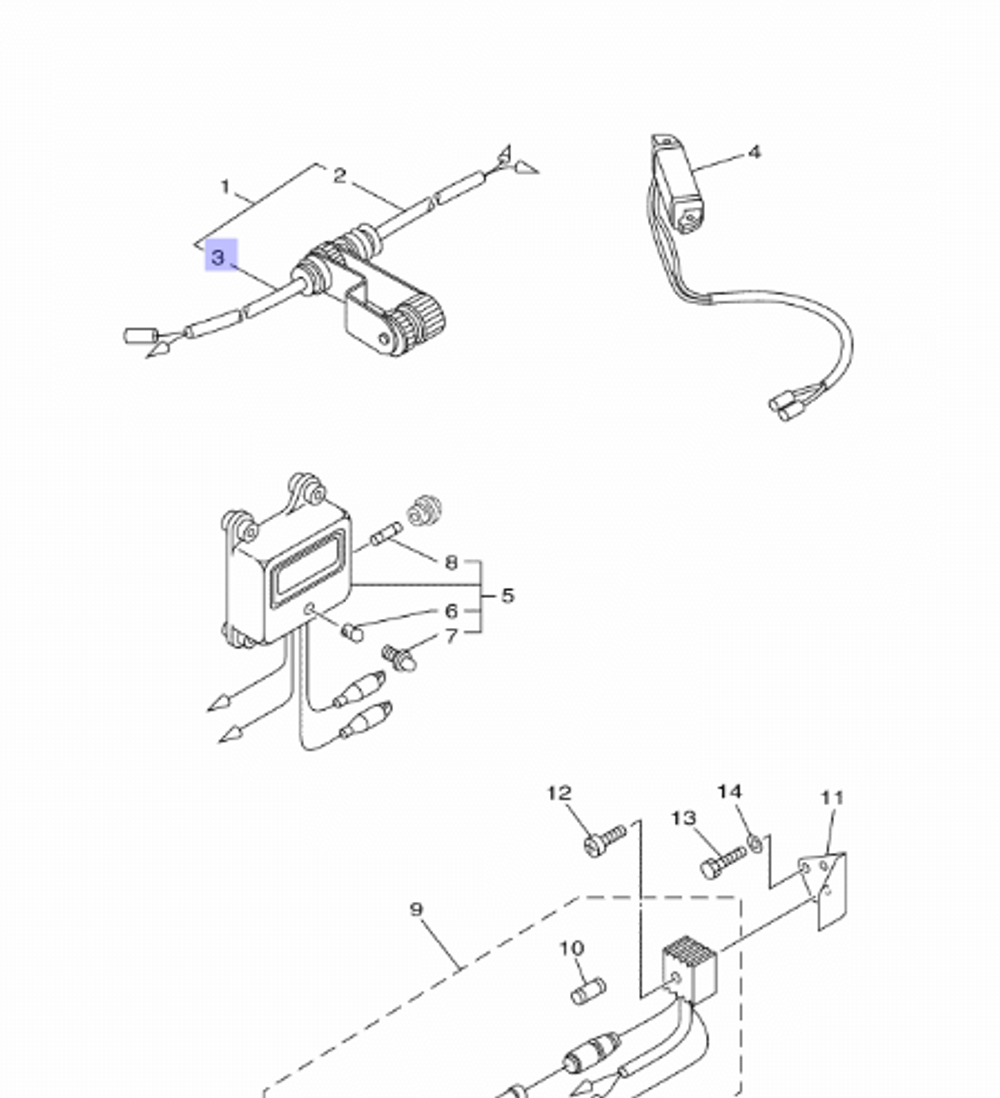 1
2
3
4
8
5
6
7
12
14
11
13
9
10