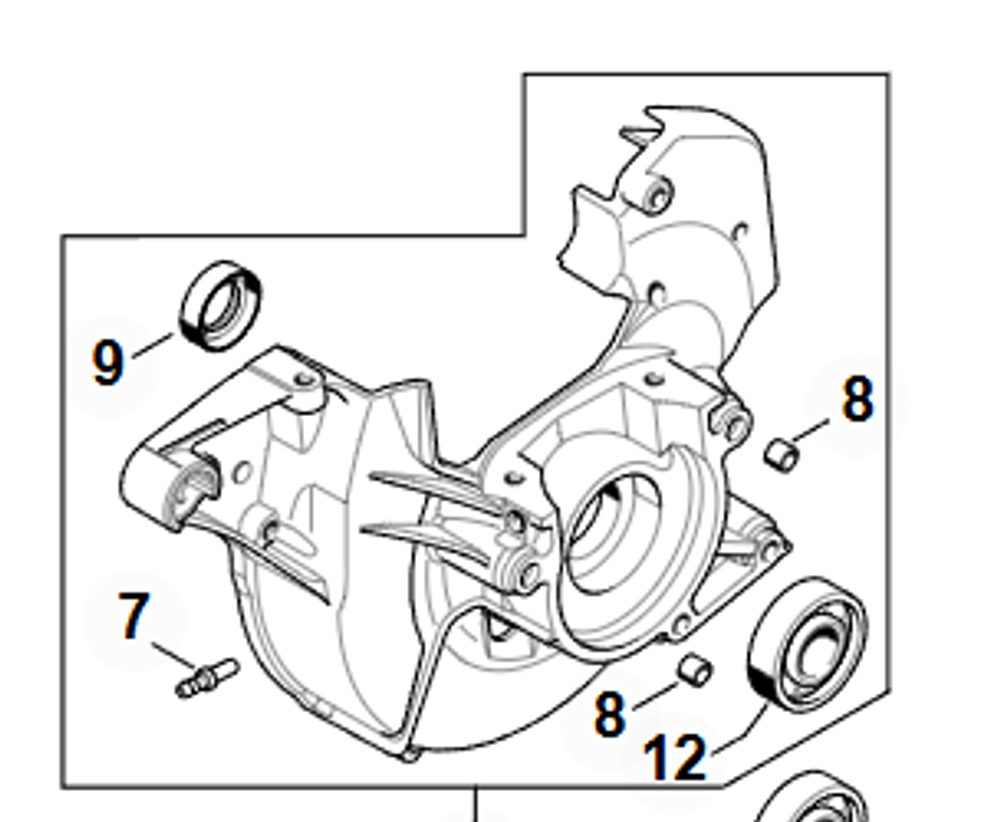 9
8
7
8
12