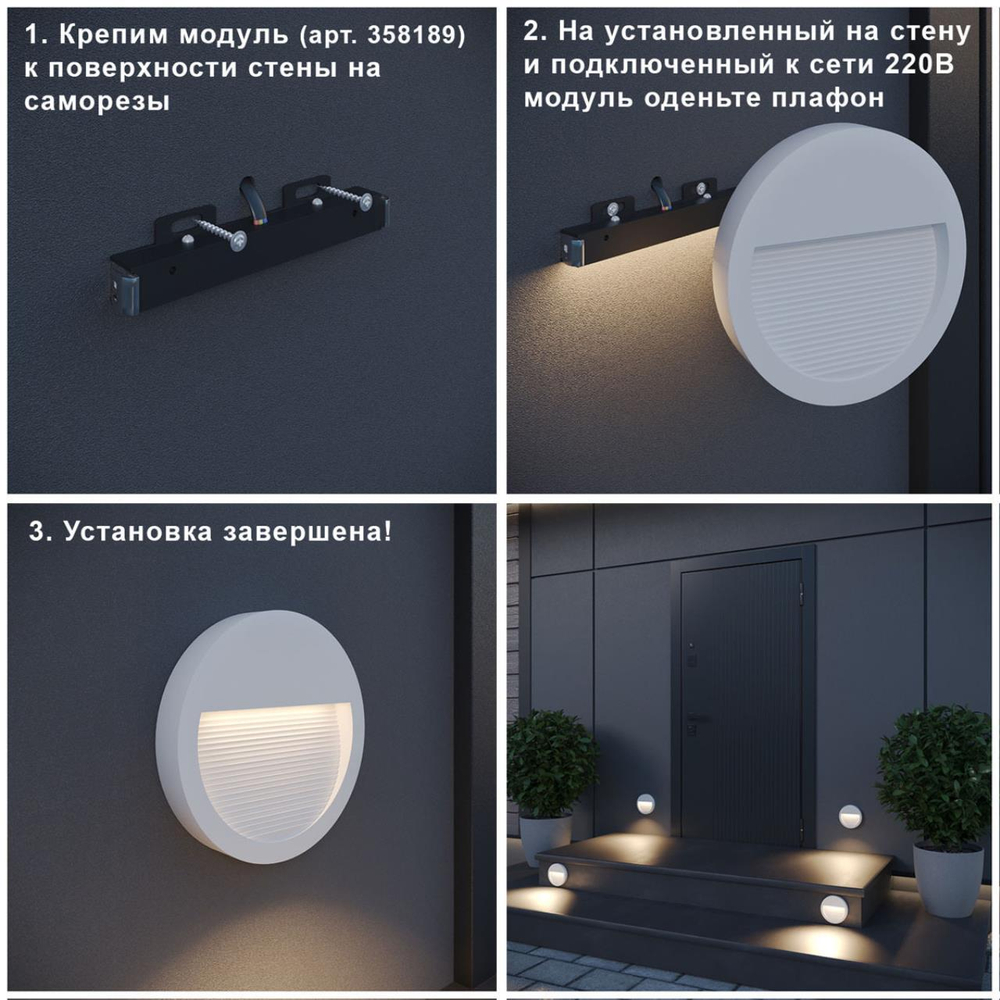 1. Крепим модуль (арт. 358189) к поверхности стены на саморезы

2. На установленный на стену и подключенный к сети 220В модуль оденьте плафон

3. Установка завершена!