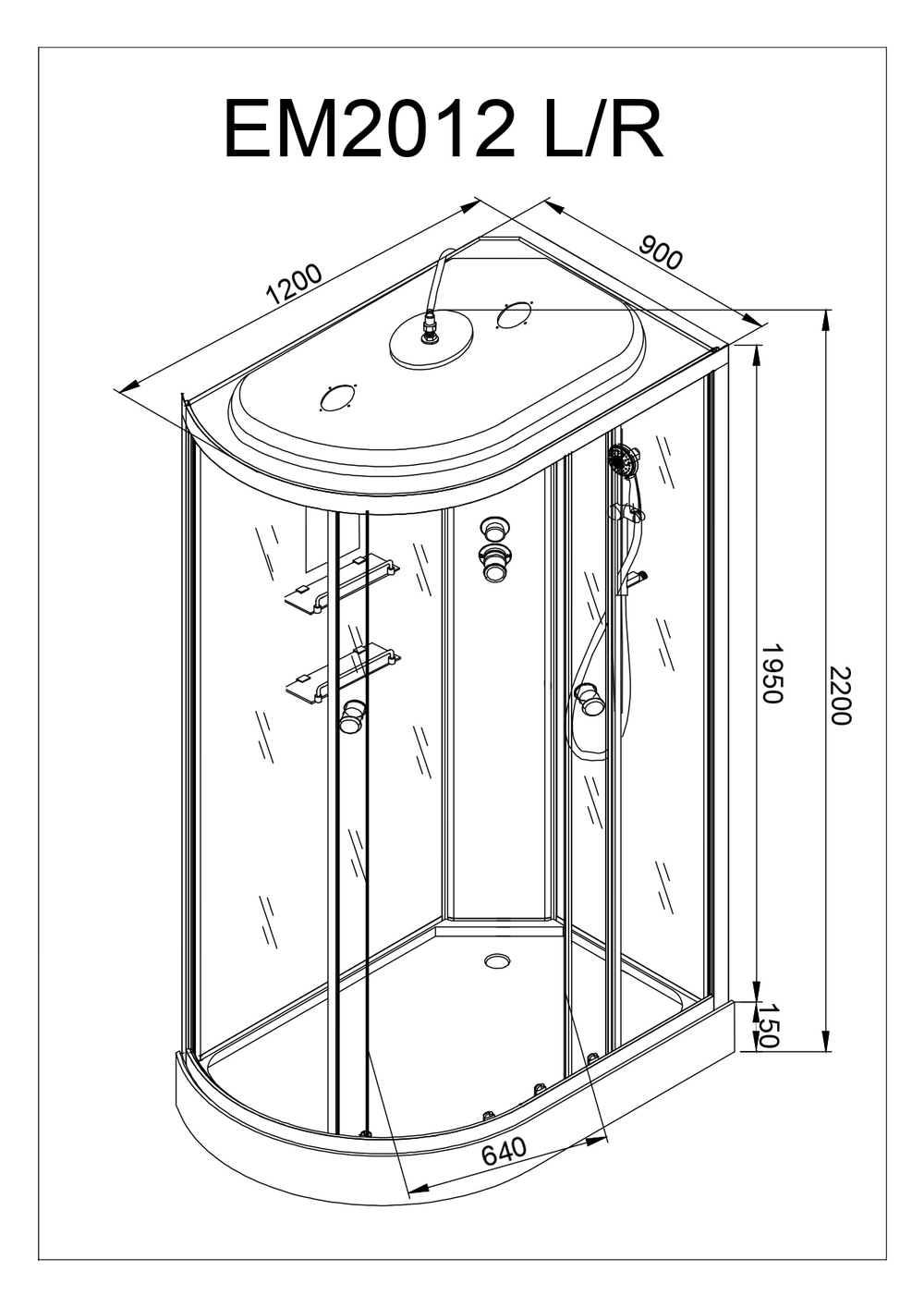 EM2012 L/R

1200

900

1950

2200

150

640