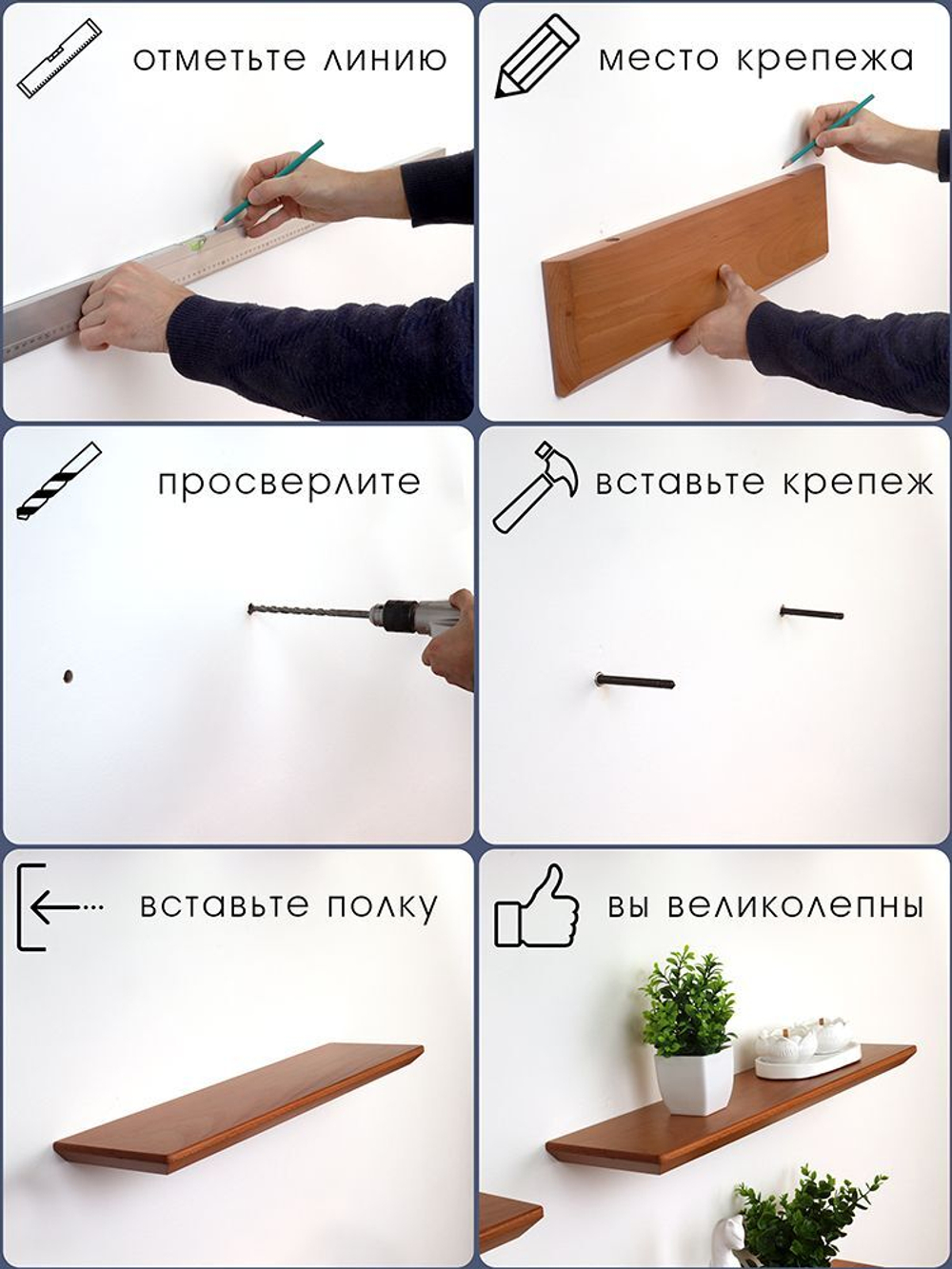 отметьте линию

место крепежа

просверлите

вставьте крепеж

вставьте полку

вы великолепны