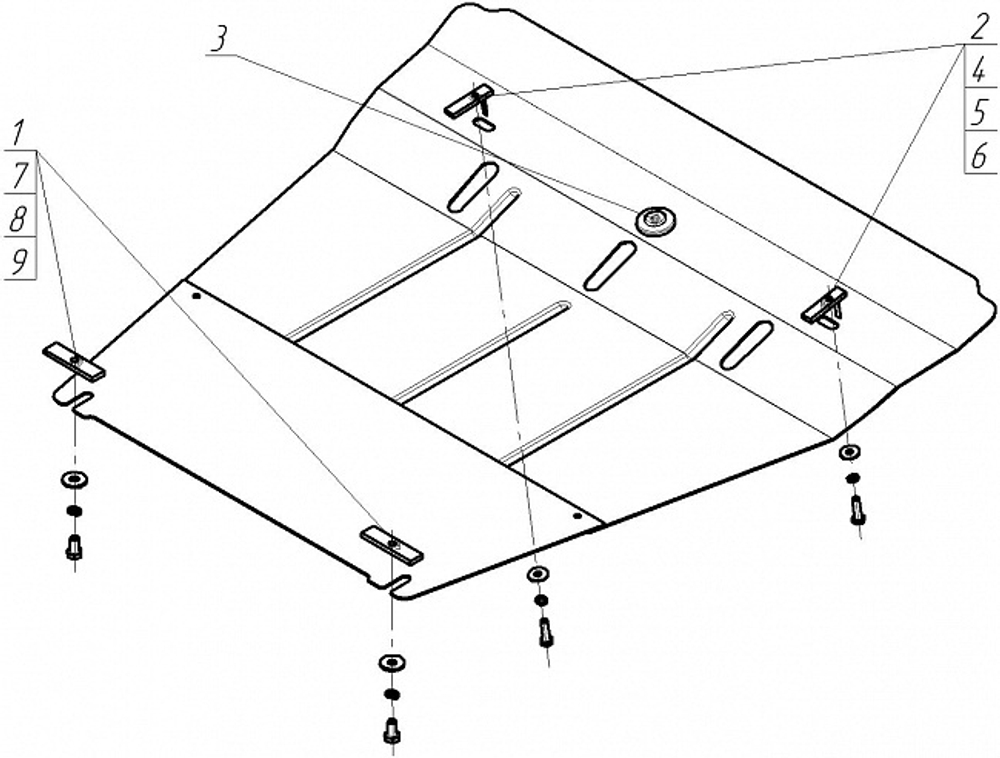 3

2
4
5
6

1
7
8
9