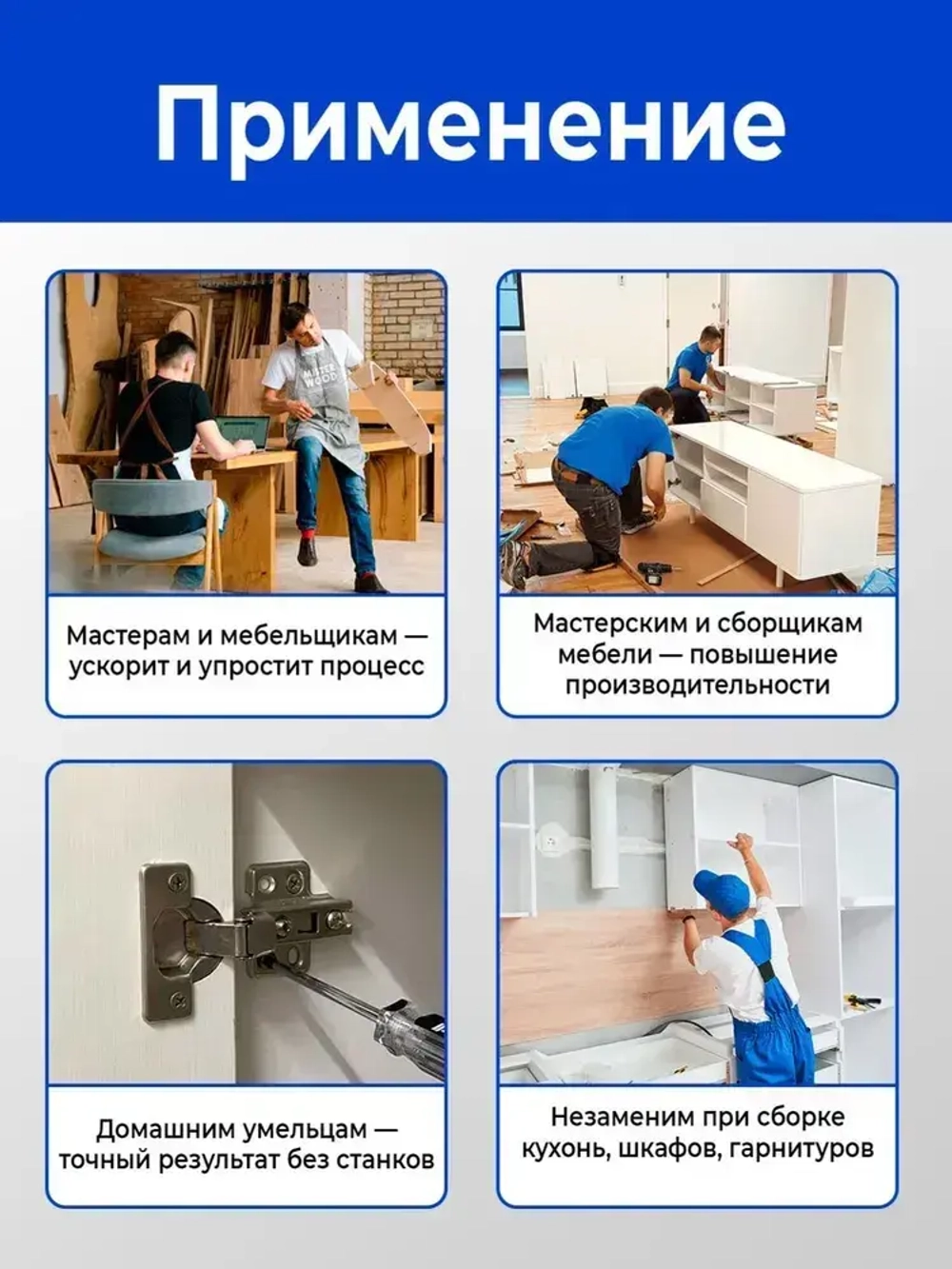 Применение

MASTER WOOD

Мастерам и мебельщикам — ускорит и упростит процесс

Мастерским и сборщикам мебели — повышение производительности

Домашним умельцам — точный результат без станков

Незаменим при сборке кухонь, шкафов, гарнитуров