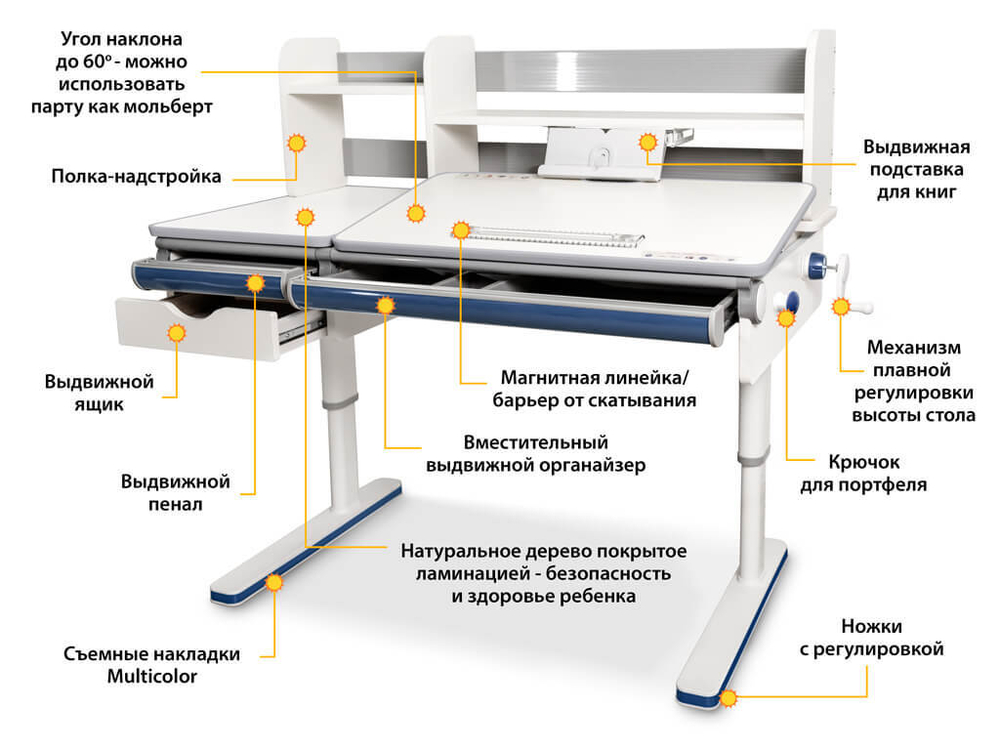 Угол наклона до 60° - можно использовать парту как мольберт

Полка-надстройка

Выдвижная подставка для книг

Выдвижной ящик

Магнитная линейка/ барьер от скатывания

Механизм плавной регулировки высоты стола

Вместительный выдвижной органайзер

Крючок для портфеля

Выдвижной пенал

Натуральное дерево покрытое ламинацией - безопасность и здоровье ребенка

Съемные накладки Multicolor

Ножки с регулировкой