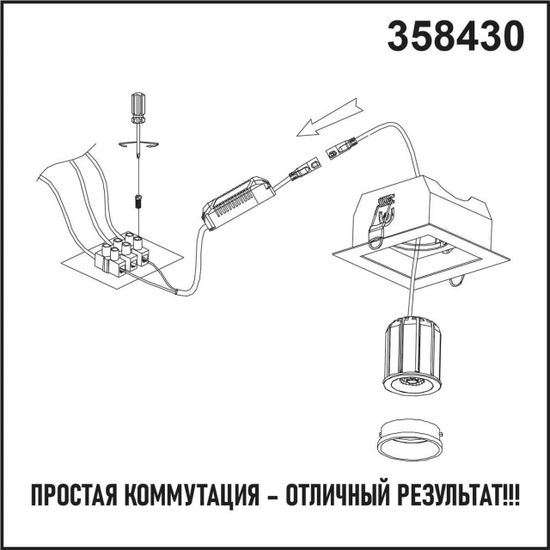 358430

ПРОСТАЯ КОММУТАЦИЯ – ОТЛИЧНЫЙ РЕЗУЛЬТАТ!!!