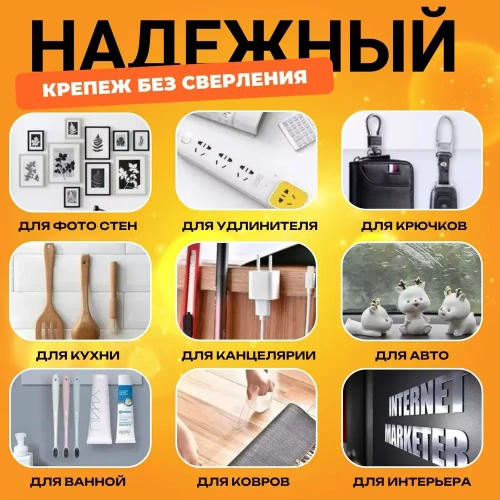 НАДЕЖНЫЙ
КРЕПЕЖ БЕЗ СВЕРЛЕНИЯ

ДЛЯ ФОТО СТЕН
ДЛЯ УДЛИНИТЕЛЯ
ДЛЯ КРЮЧКОВ
ДЛЯ КУХНИ
ДЛЯ КАНЦЕЛЯРИИ
ДЛЯ АВТО
ДЛЯ ВАННОЙ
ДЛЯ КОВРОВ
INTERNET MARKETER
ДЛЯ ИНТЕРЬЕРА