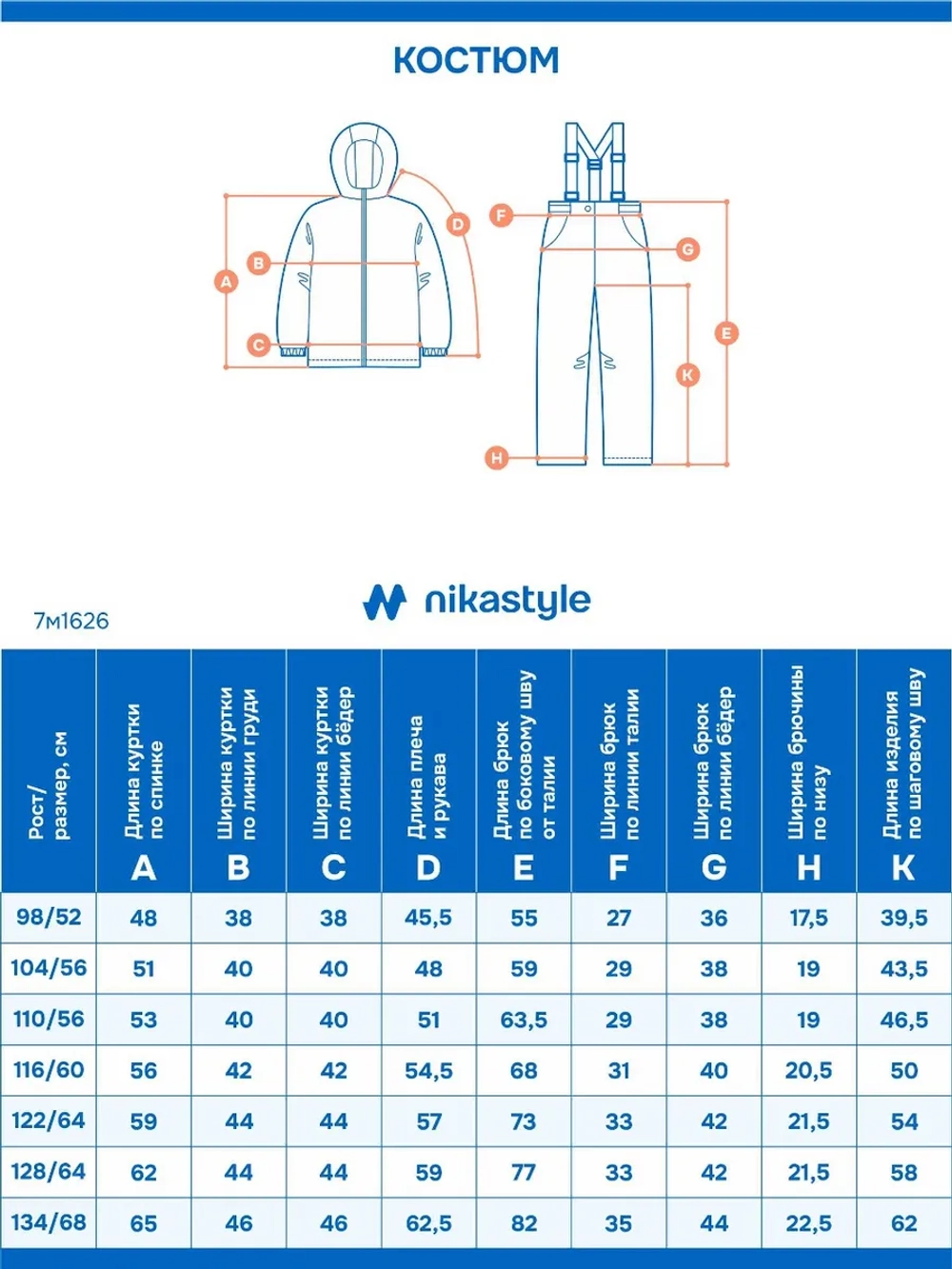 КОСТЮМ

A
B
C
D
F
G
E
K
H

nikastyle

7м1626

| Рост/ размер, см | Длина куртки по спинке A | Ширина куртки по линии груди B | Ширина куртки по линии бёдер C | Длина плеча и рукава D | Длина брюк по боковому шву от талии E | Ширина брюк по линии талии F | Ширина брюк по линии бёдер G | Ширина брючины по низу H | Длина изделия по шаговому шву K |
|---|---|---|---|---|---|---|---|---|---|
| 98/52 | 48 | 38 | 38 | 45,5 | 55 | 27 | 36 | 17,5 | 39,5 |
| 104/56 | 51 | 40 | 40 | 48 | 59 | 29 | 38 | 19 | 43,5 |
| 110/56 | 53 | 40 | 40 | 51 | 63,5 | 29 | 38 | 19 | 46,5 |
| 116/60 | 56 | 42 | 42 | 54,5 | 68 | 31 | 40 | 20,5 | 50 |
| 122/64 | 59 | 44 | 44 | 57 | 73 | 33 | 42 | 21,5 | 54 |
| 128/64 | 62 | 44 | 44 | 59 | 77 | 33 | 42 | 21,5 | 58 |
| 134/68 | 65 | 46 | 46 | 62,5 | 82 | 35 | 44 | 22,5 | 62 |