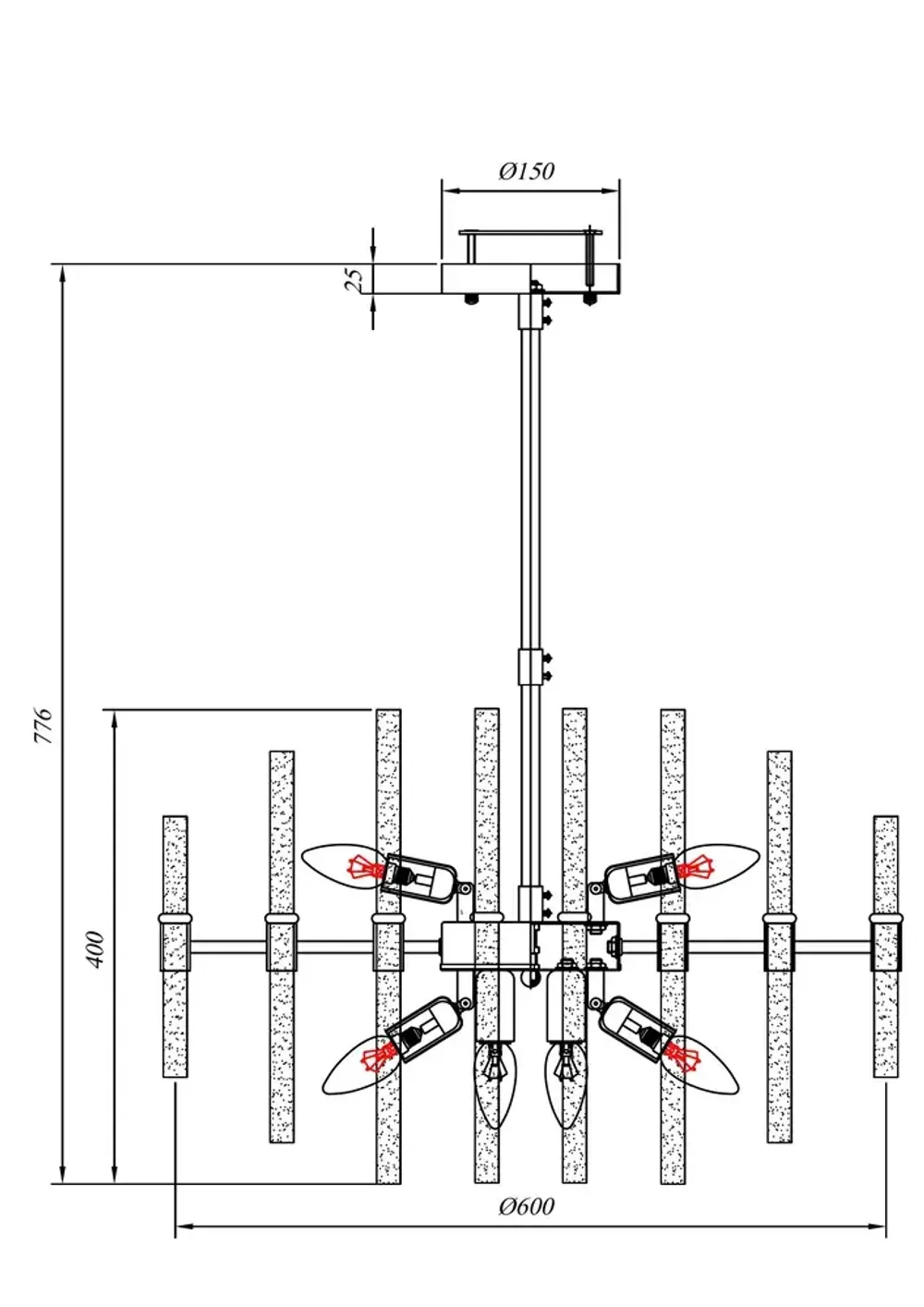 Ø150

25

776

400

Ø600