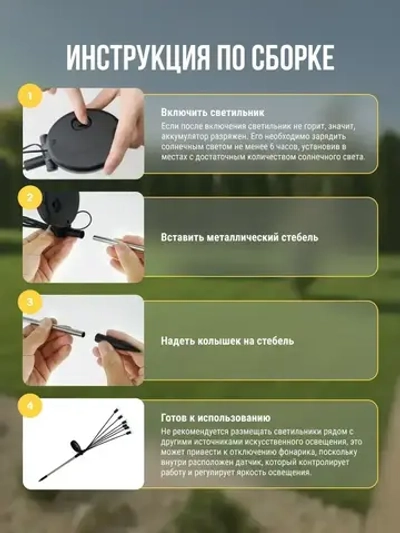 ИНСТРУКЦИЯ ПО СБОРКЕ

1

Включить светильник
Если после включения светильник не горит, значит, аккумулятор разряжен. Его необходимо зарядить солнечным светом не менее 6 часов, установив в местах с достаточным количеством солнечного света.

2

Вставить металлический стебель

3

Надеть колышек на стебель

4

Готов к использованию
Не рекомендуется размещать светильники рядом с другими источниками искусственного освещения, это может привести к отключению фонарика, поскольку внутри расположен датчик, который контролирует работу и регулирует яркость освещения.