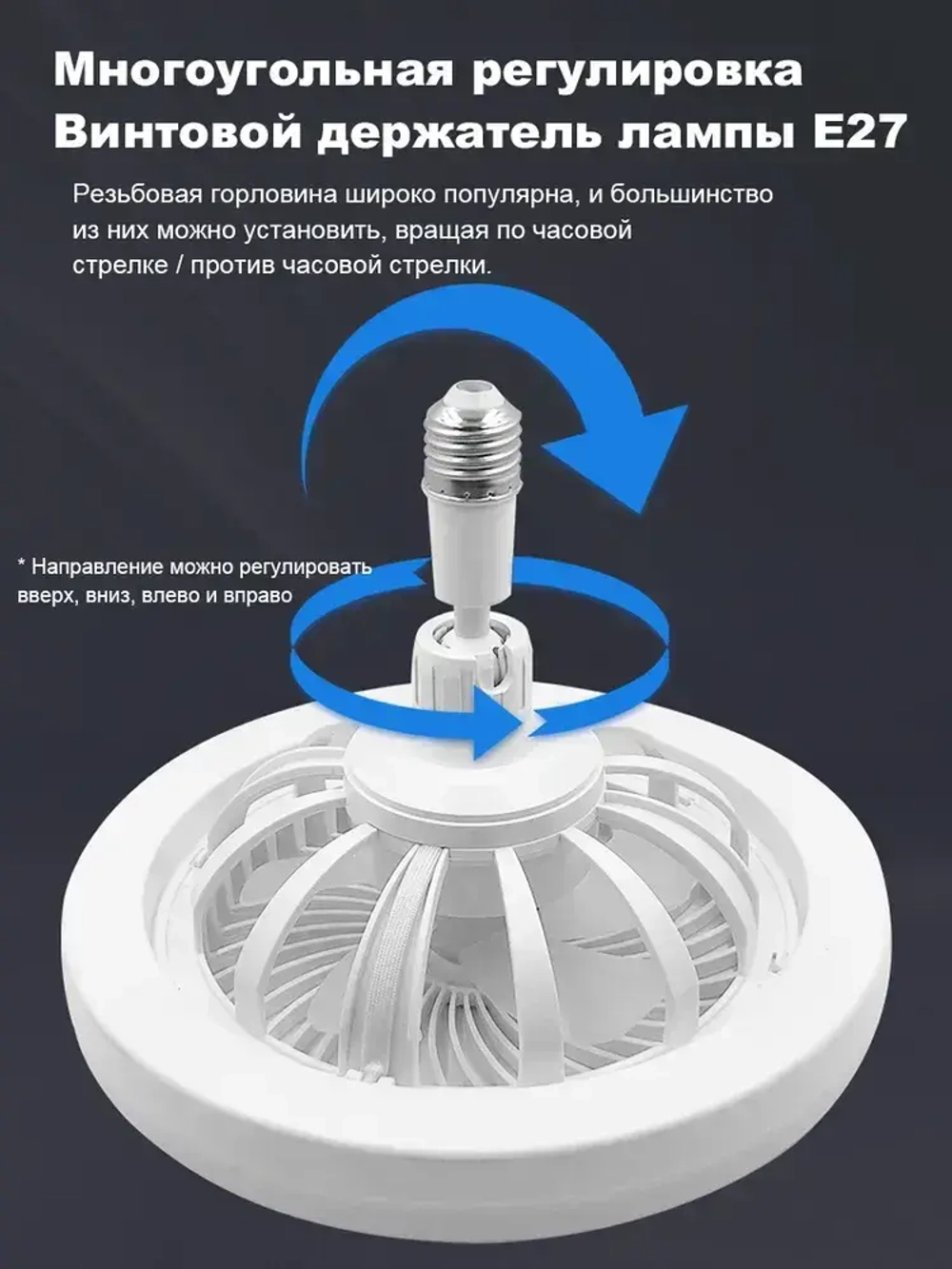 Многоугольная регулировка
Винтовой держатель лампы E27

Резьбовая горловина широко популярна, и большинство из них можно установить, вращая по часовой стрелке / против часовой стрелки.

* Направление можно регулировать вверх, вниз, влево и вправо