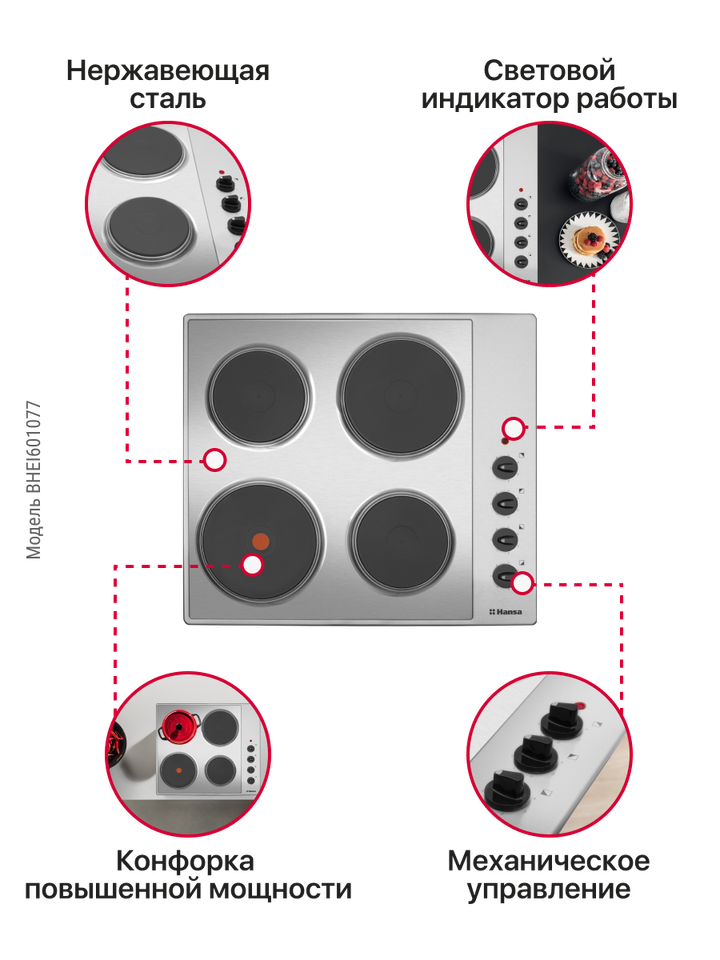 Нержавеющая сталь

Световой индикатор работы

Модель BHEI601077

Hansa

Конфорка повышенной мощности

Механическое управление