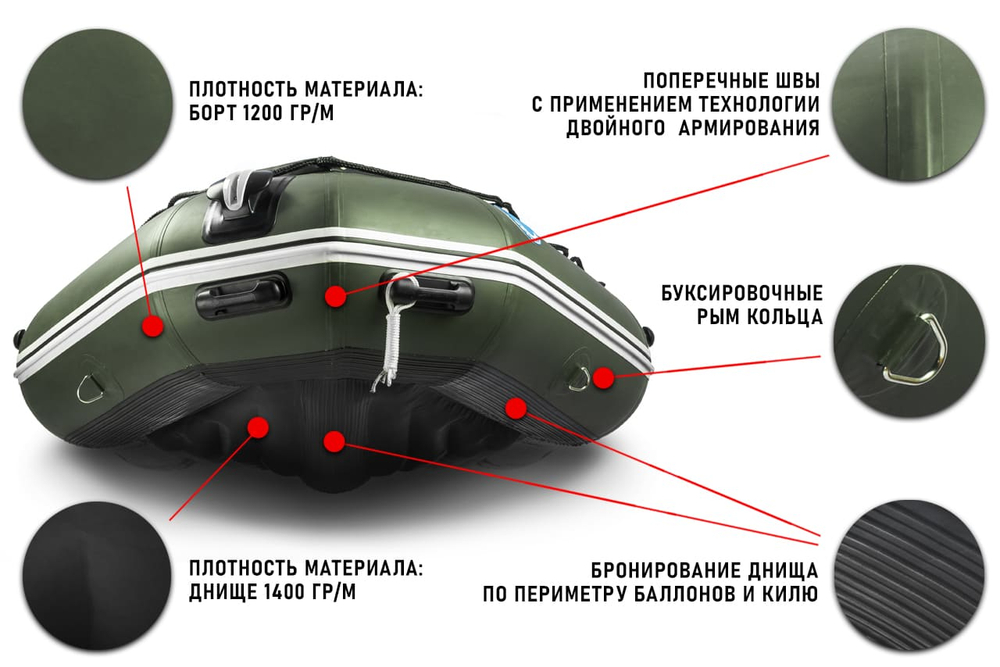 ПЛОТНОСТЬ МАТЕРИАЛА:
БОРТ 1200 ГР/М

ПОПЕРЕЧНЫЕ ШВЫ
С ПРИМЕНЕНИЕМ ТЕХНОЛОГИИ
ДВОЙНОГО АРМИРОВАНИЯ

БУКСИРОВОЧНЫЕ
РЫМ КОЛЬЦА

ПЛОТНОСТЬ МАТЕРИАЛА:
ДНИЩЕ 1400 ГР/М

БРОНИРОВАНИЕ ДНИЩА
ПО ПЕРИМЕТРУ БАЛЛОНОВ И КИЛЮ