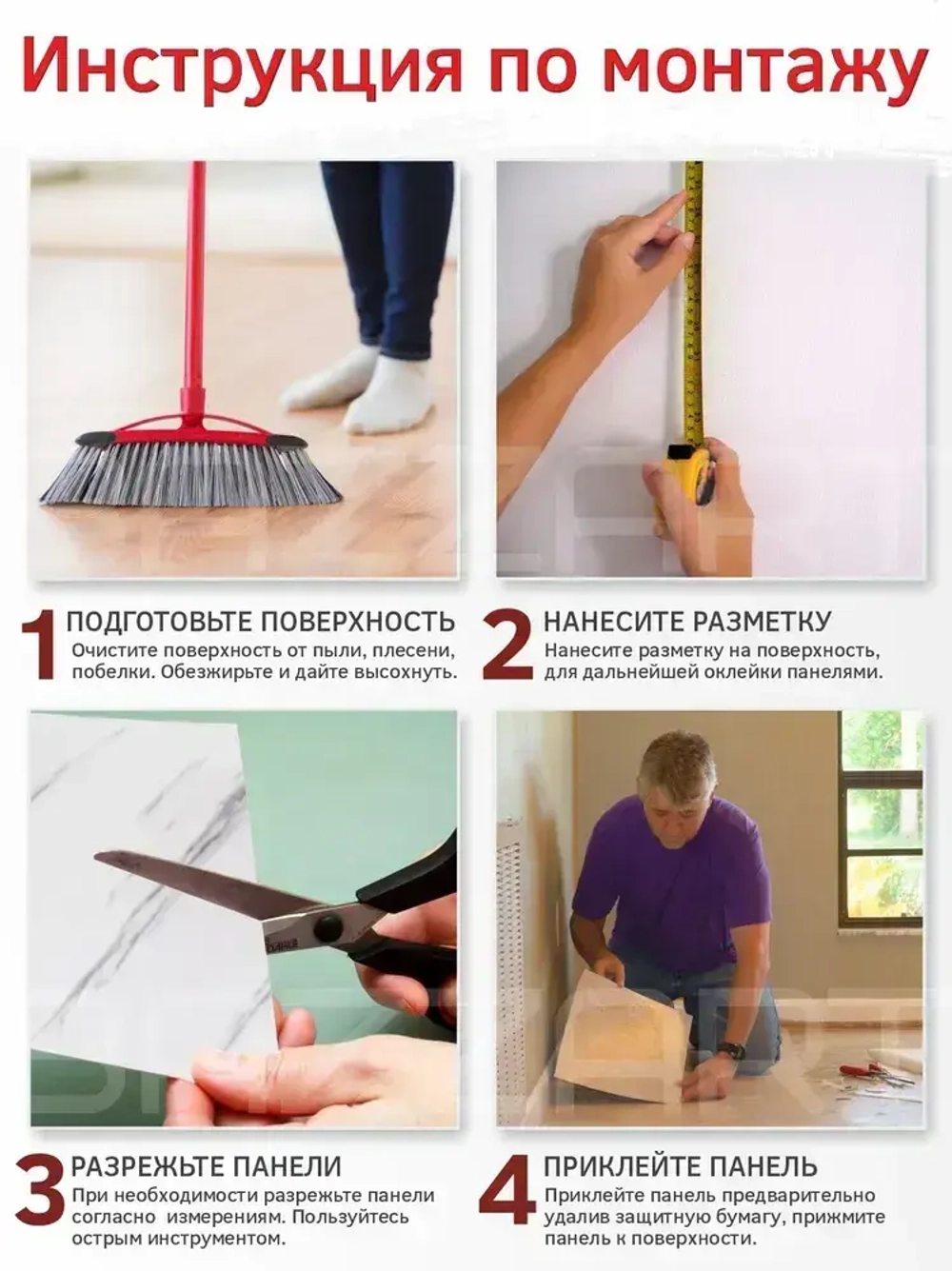 Инструкция по монтажу

1 ПОДГОТОВЬТЕ ПОВЕРХНОСТЬ
Очистите поверхность от пыли, плесени, побелки. Обезжирьте и дайте высохнуть.

2 НАНЕСИТЕ РАЗМЕТКУ
Нанесите разметку на поверхность, для дальнейшей оклейки панелями.

3 РАЗРЕЖЬТЕ ПАНЕЛИ
При необходимости разрежьте панели согласно измерениям. Пользуйтесь острым инструментом.

4 ПРИКЛЕЙТЕ ПАНЕЛЬ
Приклейте панель предварительно удалив защитную бумагу, прижмите панель к поверхности.