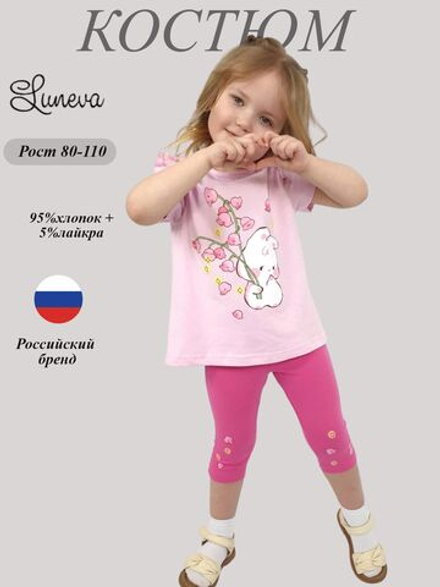 КОСТЮМ

Luneva

Рост 80-110

95%хлопок +
5%лайкра

Российский
бренд