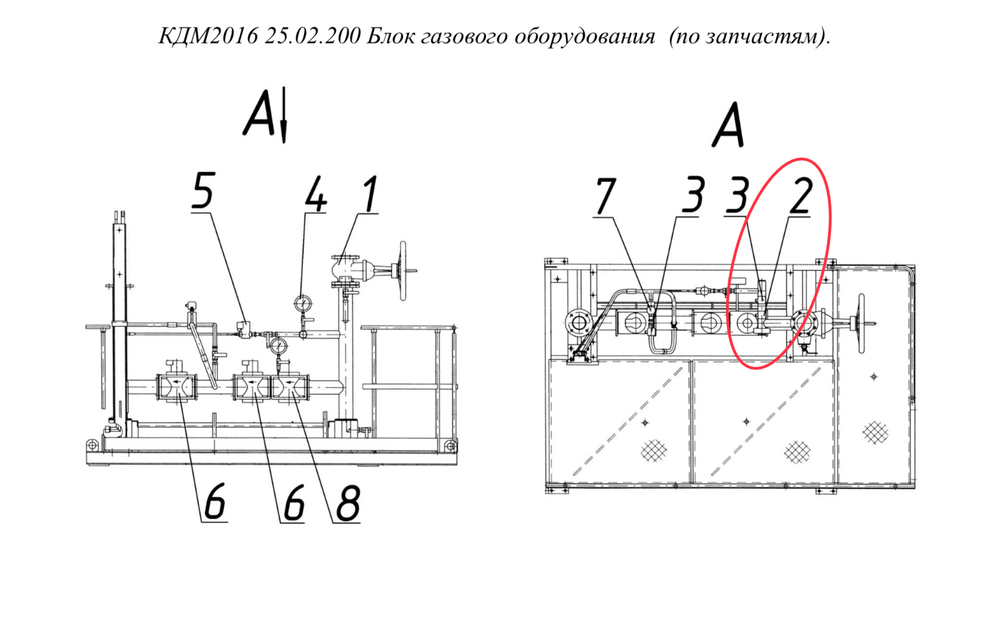 КДМ2016 25.02.200 Блок газового оборудования (по запчастям).

А

5 4 1

6 6 8

А

7 3 3 2