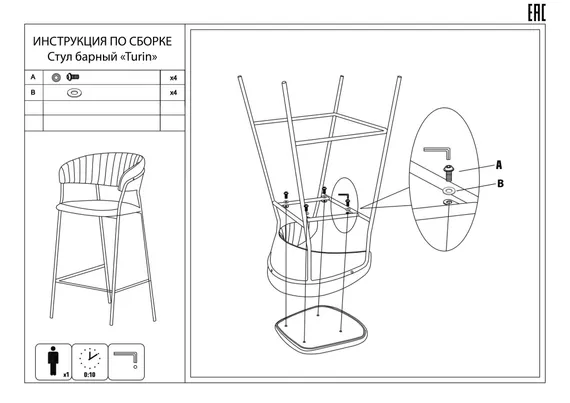 EAC

ИНСТРУКЦИЯ ПО СБОРКЕ
Стул барный «Turin»

| A | | x4 |
|---|---|---|
| B | | x4 |
| | | |
| | | |

x1

0:10

A

B