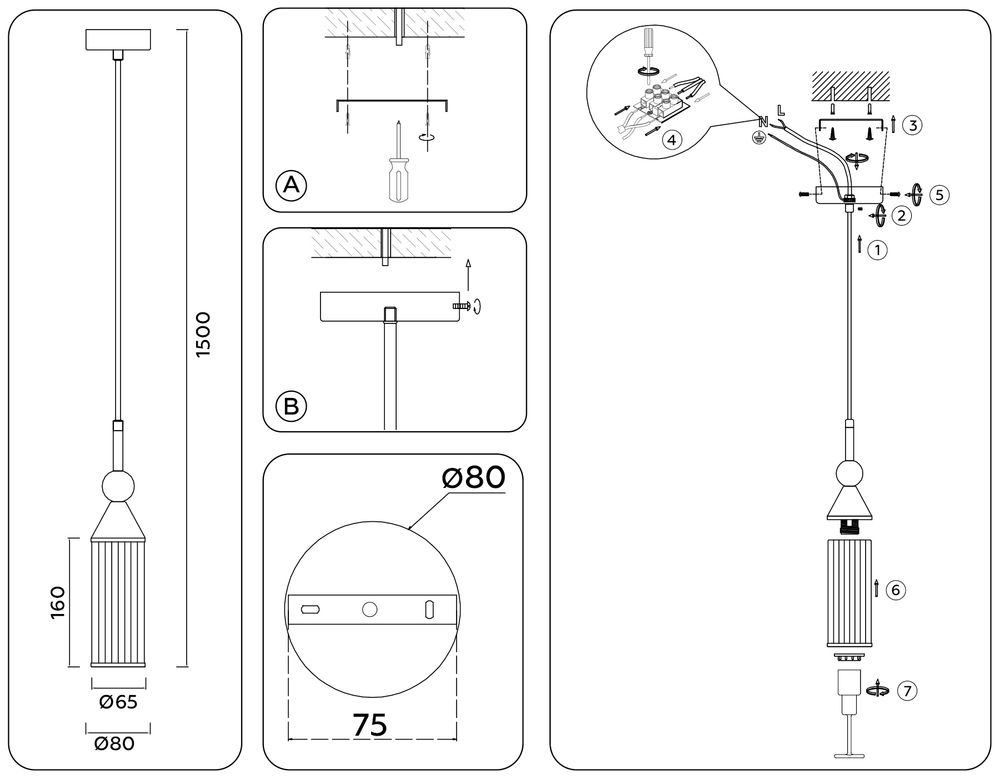 1500
160
Ø65
Ø80

A

B

Ø80
75

4
N L
3
5
2
1
6
7