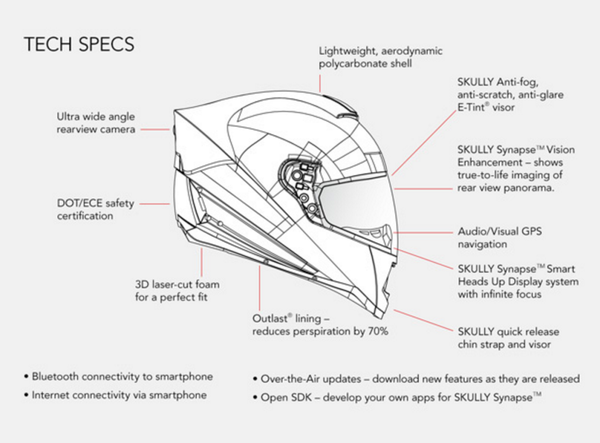 TECH SPECS

Lightweight, aerodynamic polycarbonate shell

SKULLY Anti-fog, anti-scratch, anti-glare E-Tint® visor

Ultra wide angle rearview camera

SKULLY Synapse™ Vision Enhancement – shows true-to-life imaging of rear view panorama.

DOT/ECE safety certification

Audio/Visual GPS navigation

SKULLY Synapse™ Smart Heads Up Display system with infinite focus

3D laser-cut foam for a perfect fit

Outlast® lining – reduces perspiration by 70%

SKULLY quick release chin strap and visor

• Bluetooth connectivity to smartphone

• Internet connectivity via smartphone

• Over-the-Air updates – download new features as they are released

• Open SDK – develop your own apps for SKULLY Synapse™