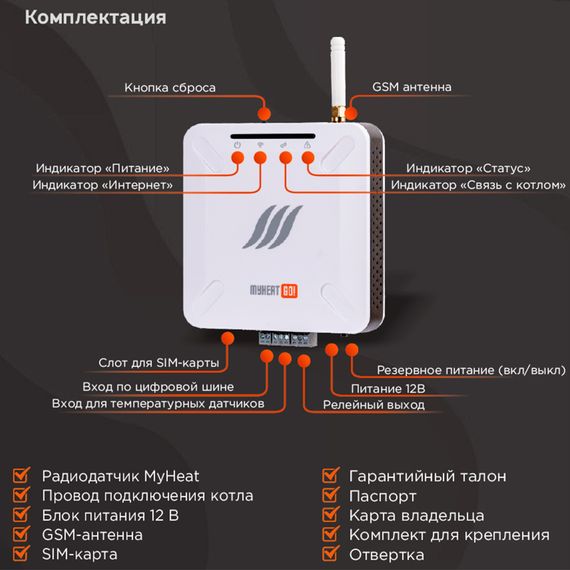 Комплектация

Кнопка сброса

GSM антенна

Индикатор «Питание»

Индикатор «Интернет»

Индикатор «Статус»

Индикатор «Связь с котлом»

MYHEAT GO!

Слот для SIM-карты

Вход по цифровой шине

Вход для температурных датчиков

Резервное питание (вкл/выкл)

Питание 12В

Релейный выход

Радиодатчик MyHeat
Провод подключения котла
Блок питания 12 В
GSM-антенна
SIM-карта

Гарантийный талон
Паспорт
Карта владельца
Комплект для крепления
Отвертка