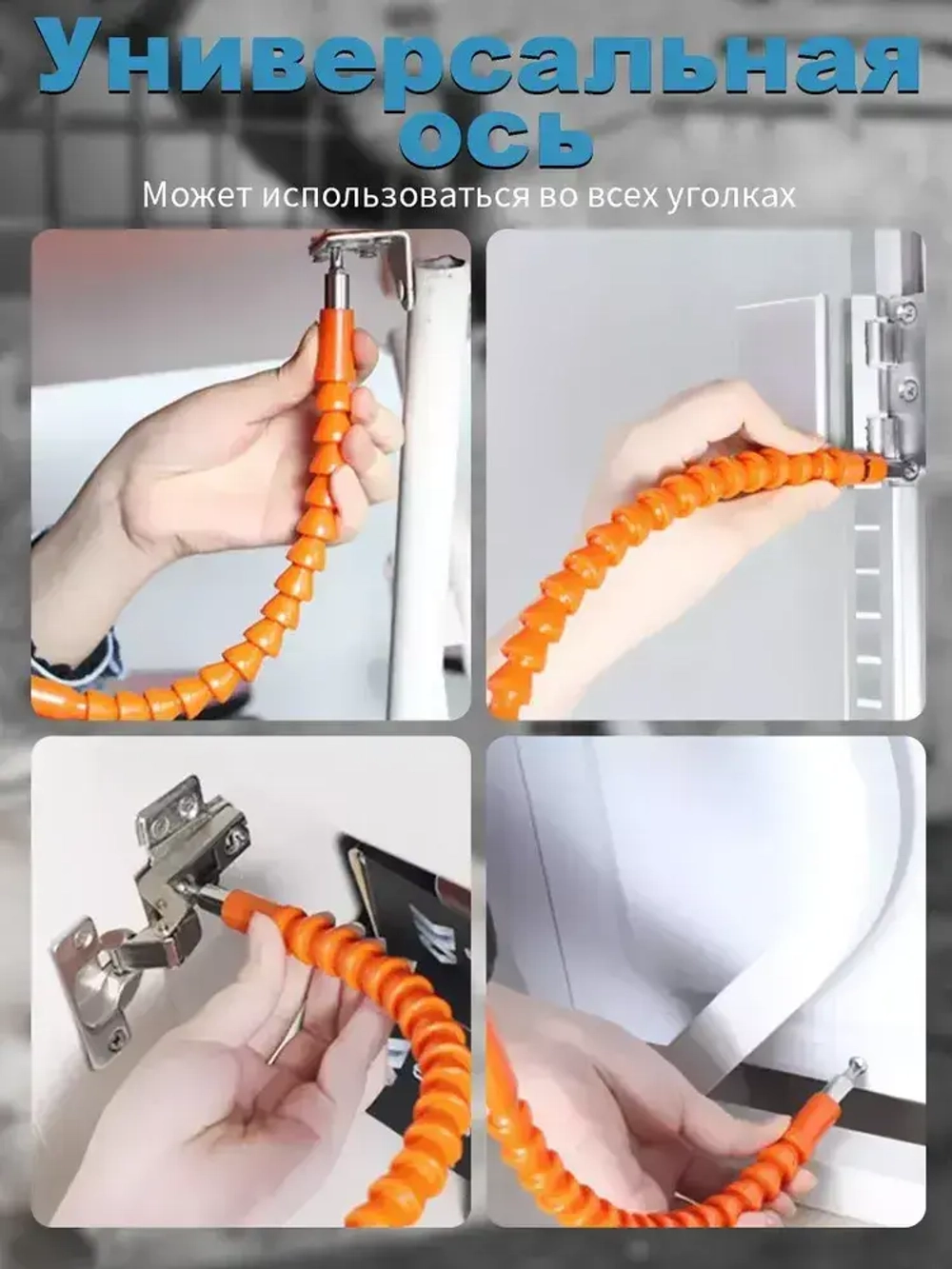 Универсальная ось

Может использоваться во всех уголках