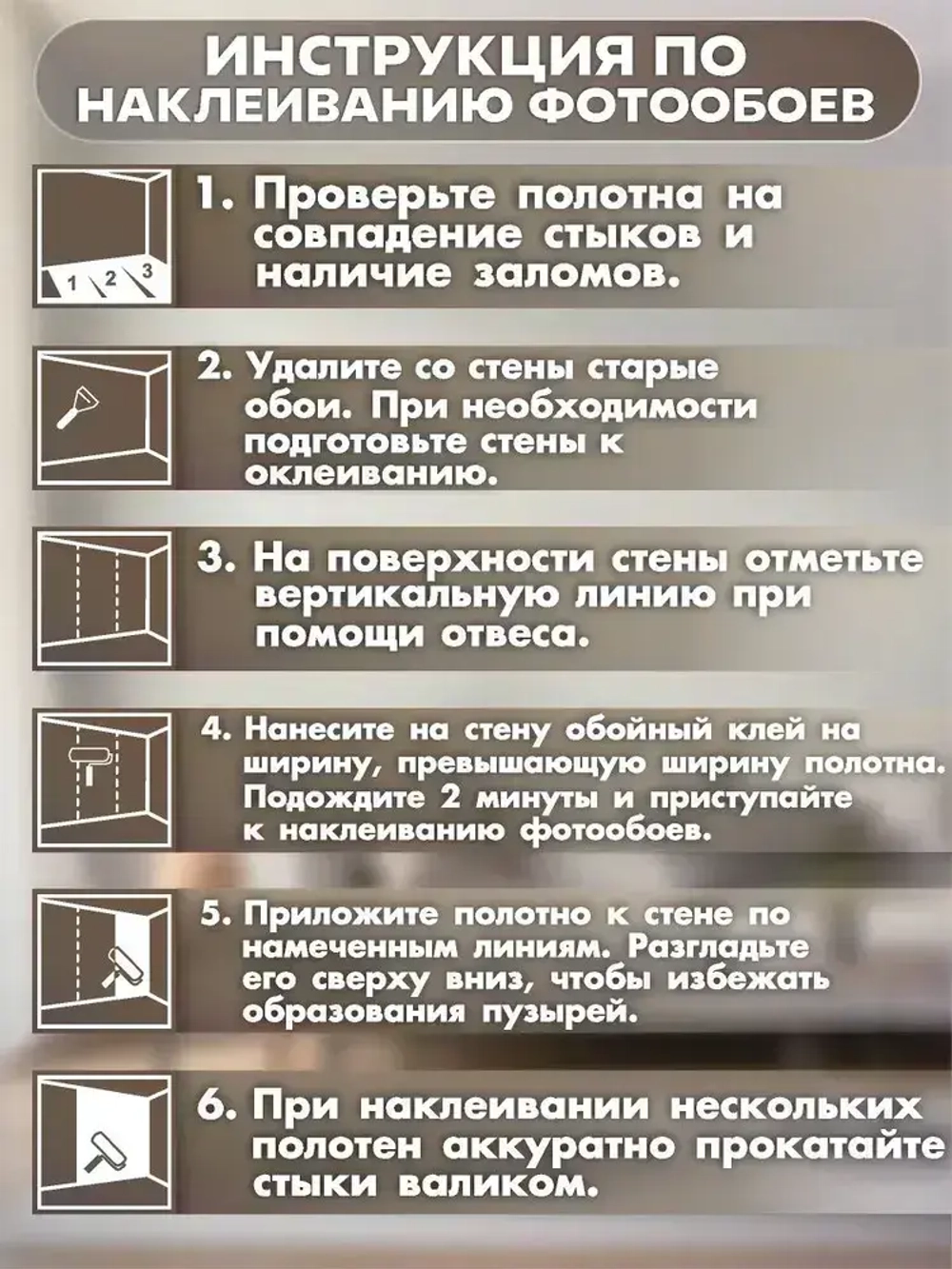 ИНСТРУКЦИЯ ПО НАКЛЕИВАНИЮ ФОТООБОЕВ

1 2 3

1. Проверьте полотна на совпадение стыков и наличие заломов.

2. Удалите со стены старые обои. При необходимости подготовьте стены к оклеиванию.

3. На поверхности стены отметьте вертикальную линию при помощи отвеса.

4. Нанесите на стену обойный клей на ширину, превышающую ширину полотна. Подождите 2 минуты и приступайте к наклеиванию фотообоев.

5. Приложите полотно к стене по намеченным линиям. Разгладьте его сверху вниз, чтобы избежать образования пузырей.

6. При наклеивании нескольких полотен аккуратно прокатайте стыки валиком.