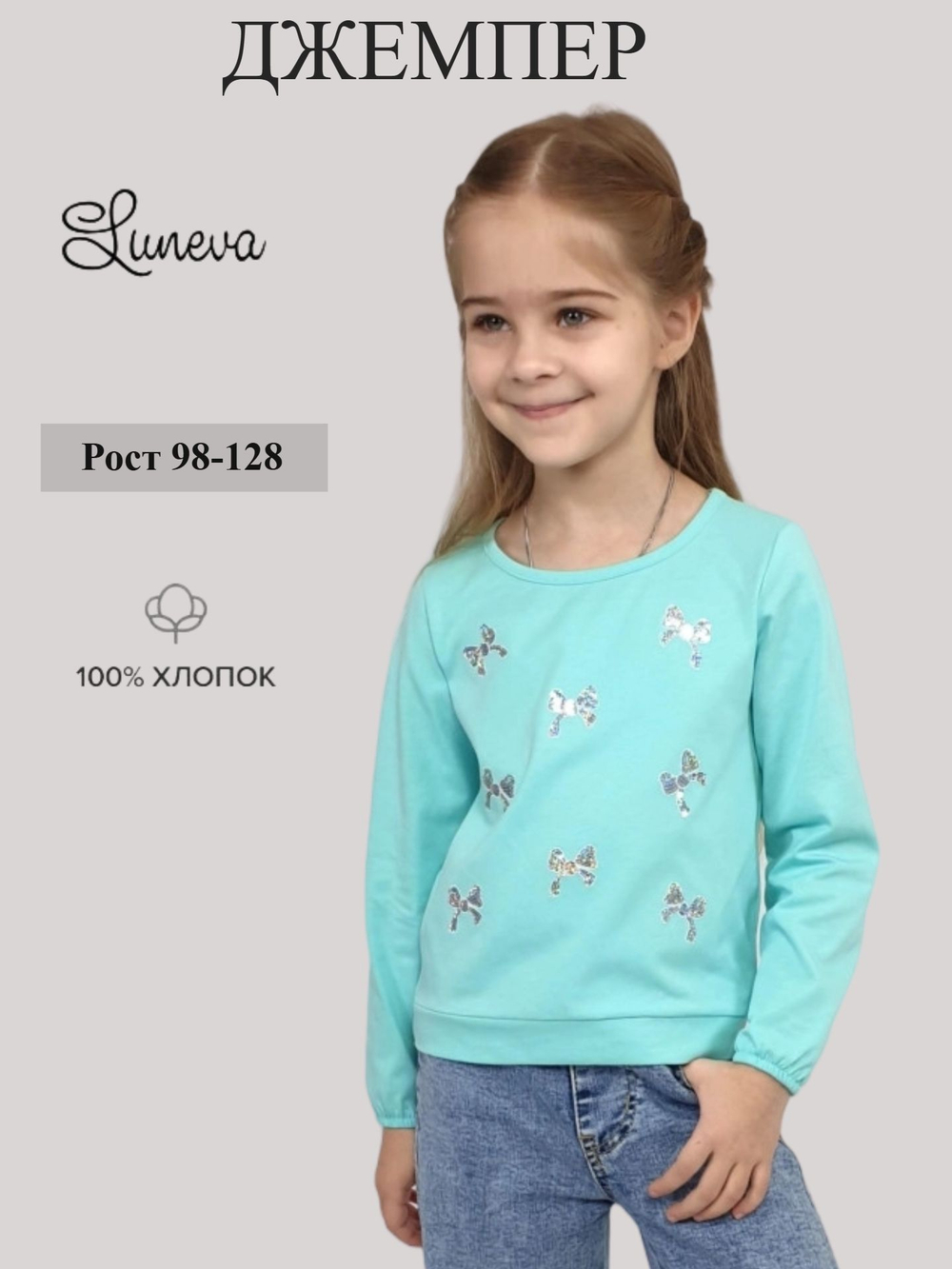 ДЖЕМПЕР

Luneva

Рост 98-128

100% ХЛОПОК