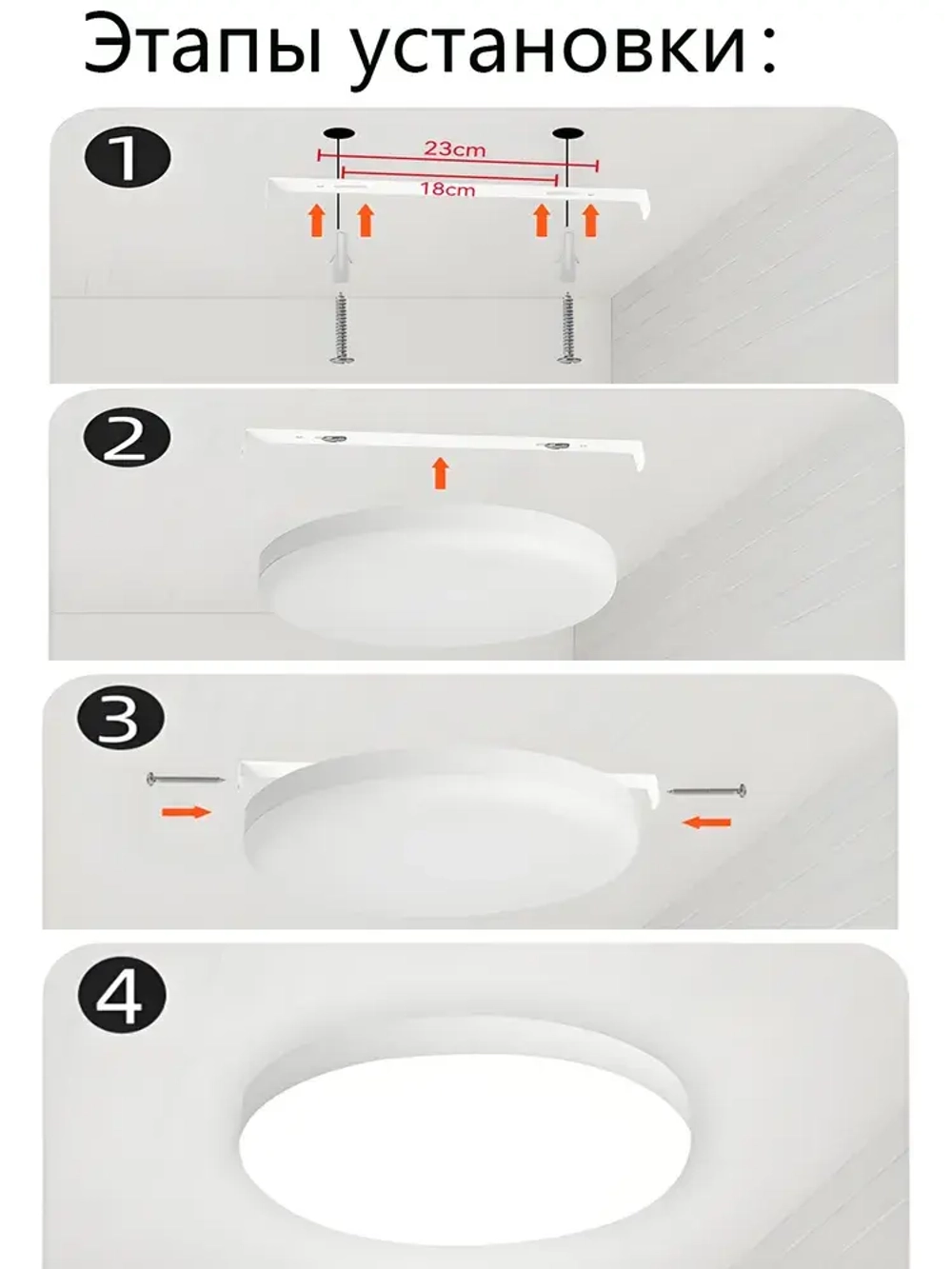 Этапы установки:

1

23cm

18cm

2

3

4