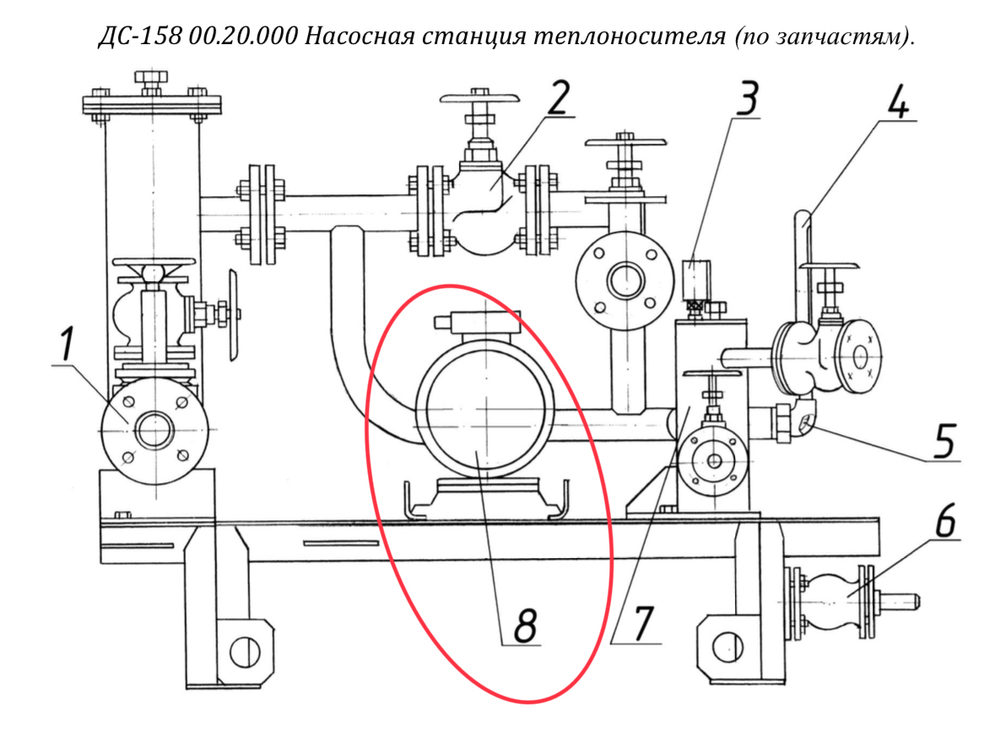 ДС-158 00.20.000 Насосная станция теплоносителя (по запчастям).

2

3

4

1

5

6

8

7