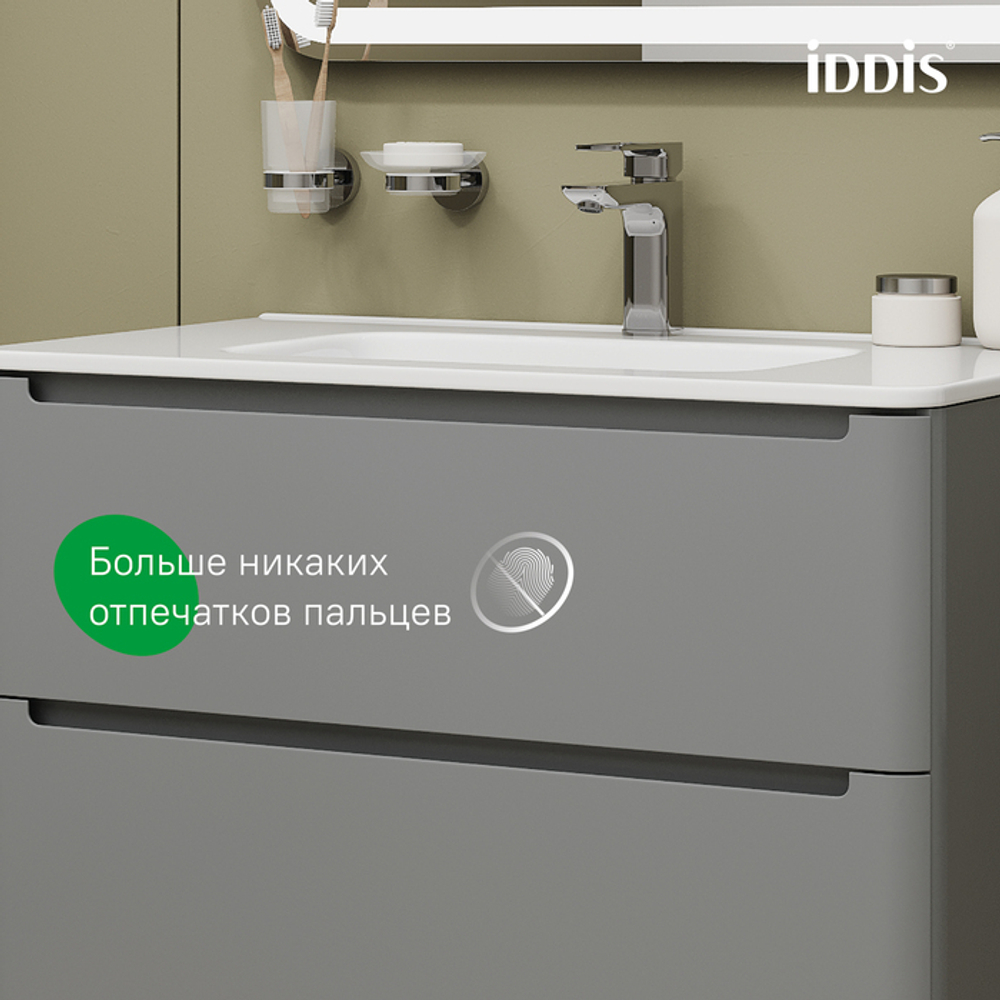 iDDiS®

Больше никаких отпечатков пальцев