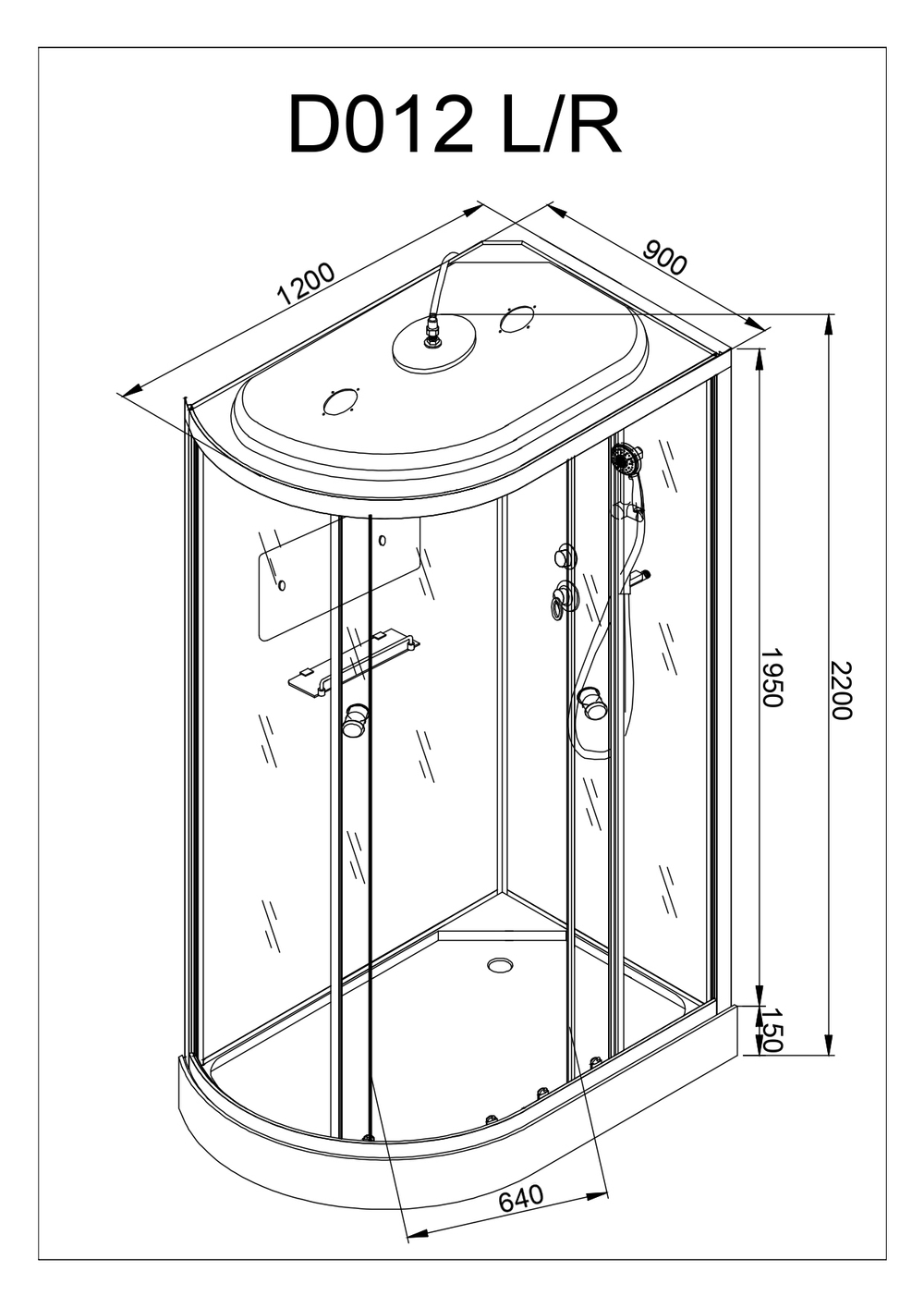 D012 L/R

1200

900

1950

2200

150

640