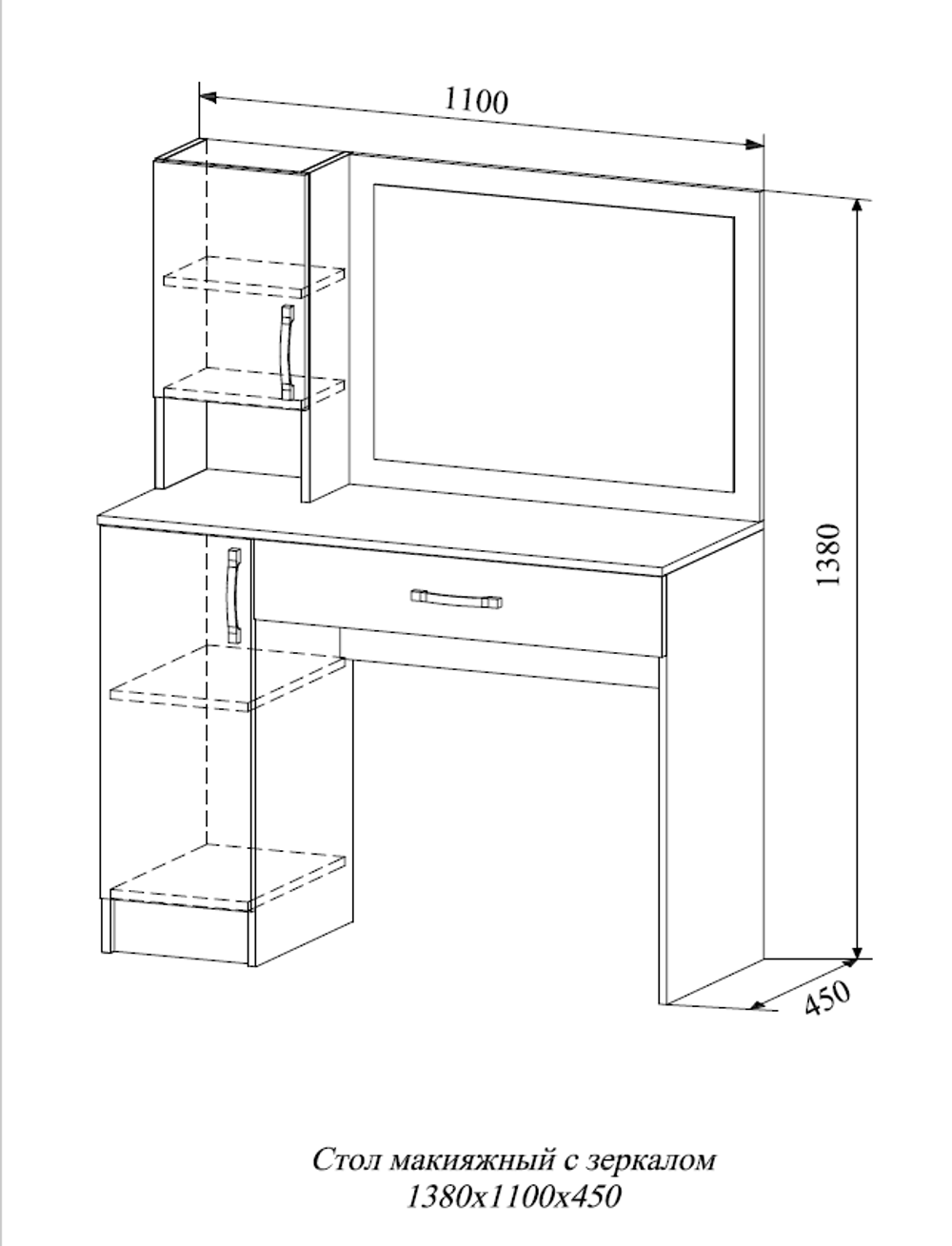 1100

1380

450

Стол макияжный с зеркалом
1380x1100x450