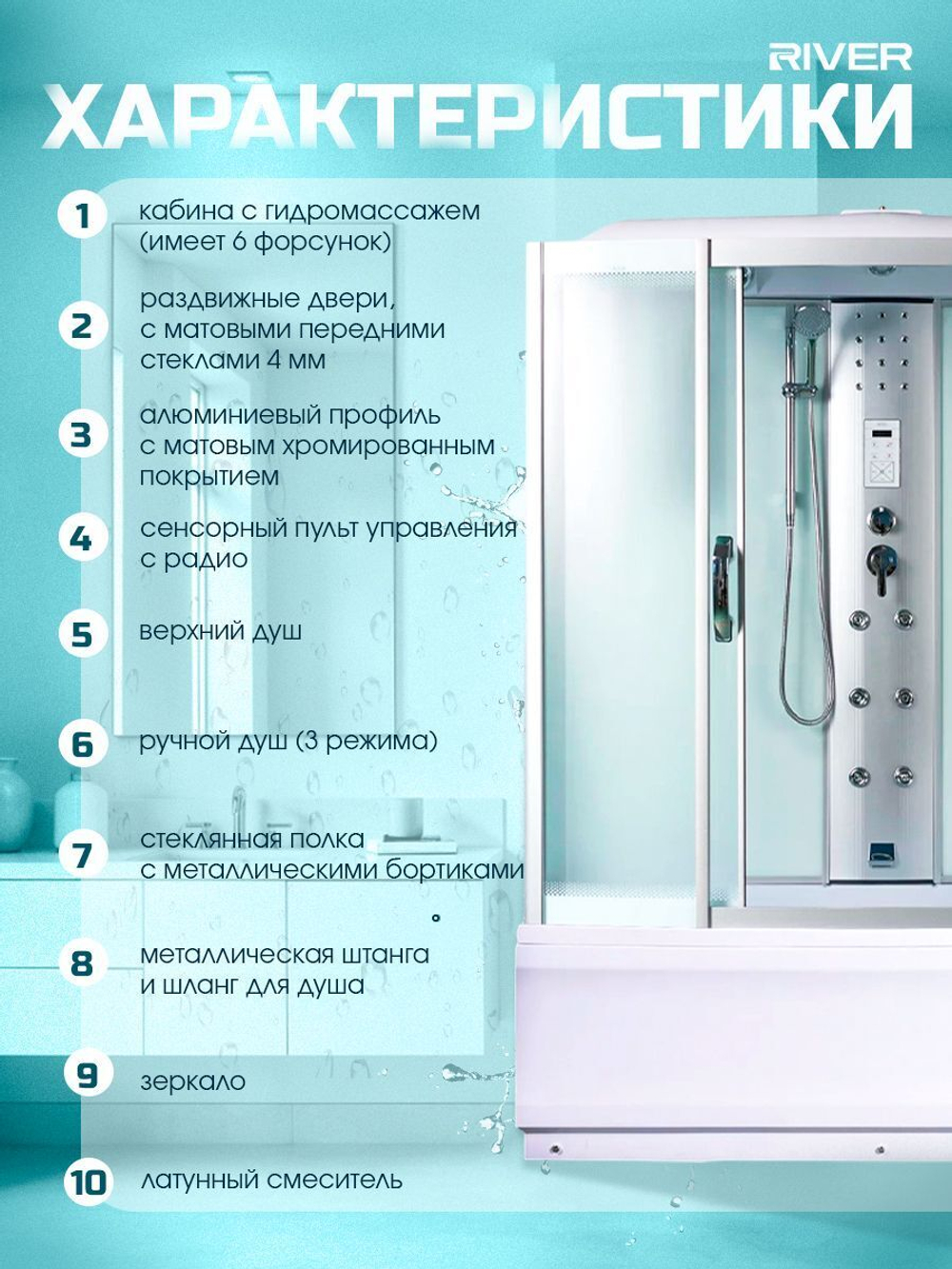 RIVER

ХАРАКТЕРИСТИКИ

1 кабина с гидромассажем (имеет 6 форсунок)

2 раздвижные двери, с матовыми передними стеклами 4 мм

3 алюминиевый профиль с матовым хромированным покрытием

4 сенсорный пульт управления с радио

5 верхний душ

6 ручной душ (3 режима)

7 стеклянная полка с металлическими бортиками

8 металлическая штанга и шланг для душа

9 зеркало

10 латунный смеситель