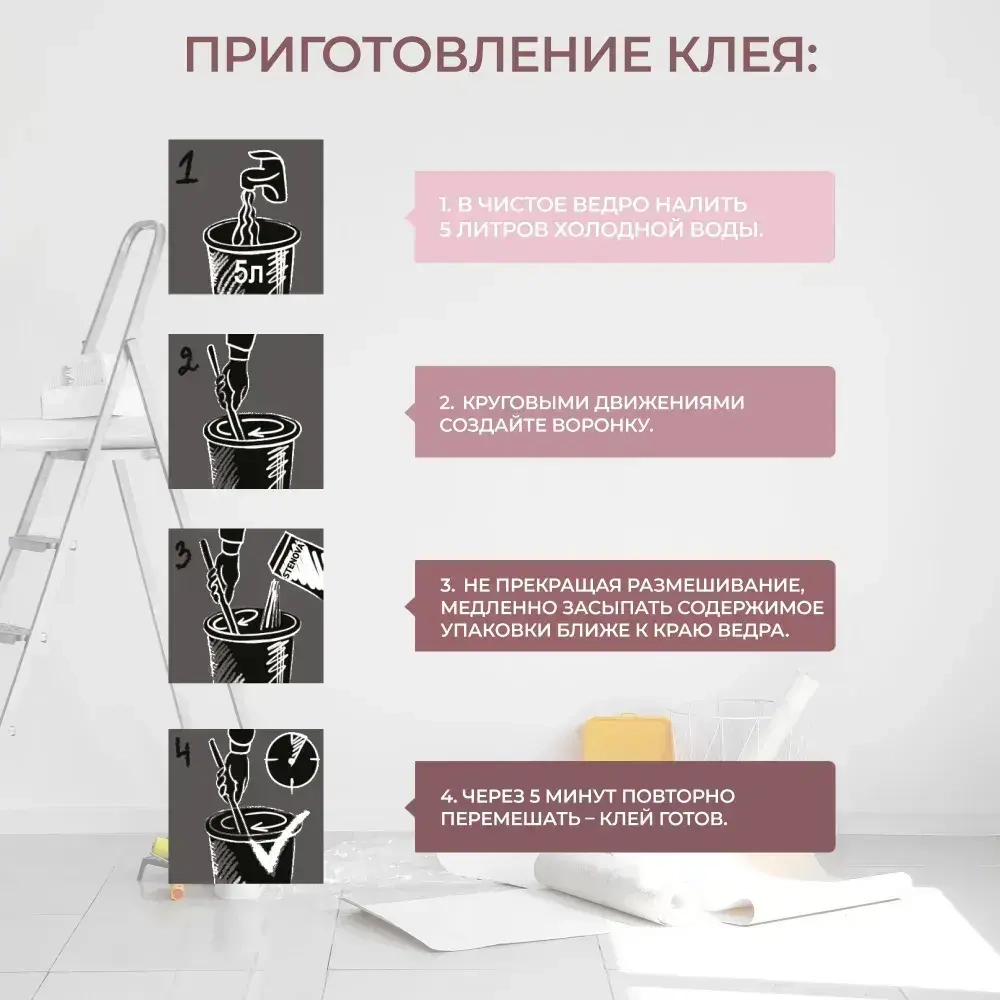 ПРИГОТОВЛЕНИЕ КЛЕЯ:

1

5л

1. В ЧИСТОЕ ВЕДРО НАЛИТЬ 5 ЛИТРОВ ХОЛОДНОЙ ВОДЫ.

2

2. КРУГОВЫМИ ДВИЖЕНИЯМИ СОЗДАЙТЕ ВОРОНКУ.

3

STENOVA

3. НЕ ПРЕКРАЩАЯ РАЗМЕШИВАНИЕ, МЕДЛЕННО ЗАСЫПАТЬ СОДЕРЖИМОЕ УПАКОВКИ БЛИЖЕ К КРАЮ ВЕДРА.

4

4. ЧЕРЕЗ 5 МИНУТ ПОВТОРНО ПЕРЕМЕШАТЬ – КЛЕЙ ГОТОВ.