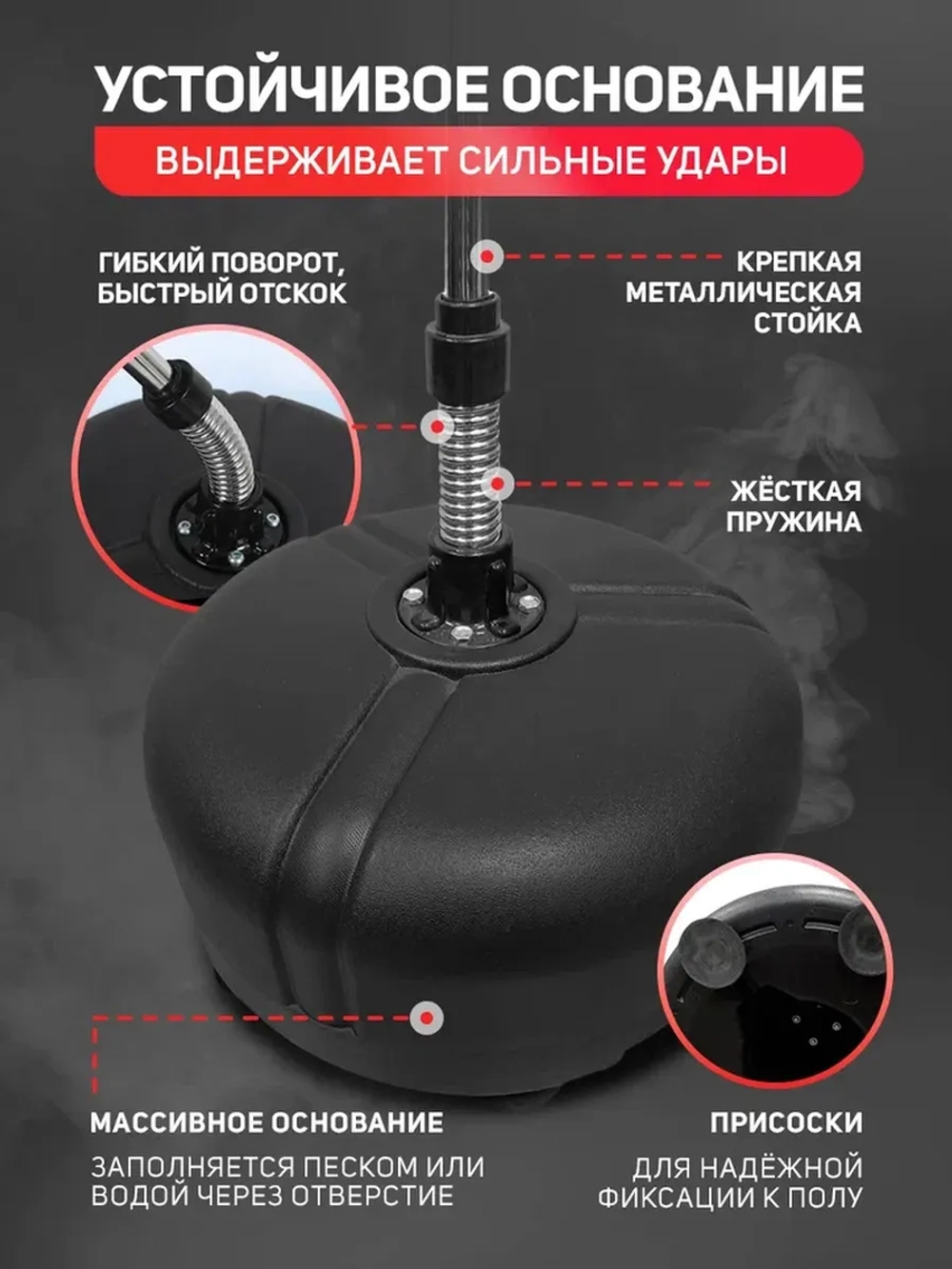 УСТОЙЧИВОЕ ОСНОВАНИЕ

ВЫДЕРЖИВАЕТ СИЛЬНЫЕ УДАРЫ

ГИБКИЙ ПОВОРОТ, БЫСТРЫЙ ОТСКОК

КРЕПКАЯ МЕТАЛЛИЧЕСКАЯ СТОЙКА

ЖЁСТКАЯ ПРУЖИНА

МАССИВНОЕ ОСНОВАНИЕ

ЗАПОЛНЯЕТСЯ ПЕСКОМ ИЛИ ВОДОЙ ЧЕРЕЗ ОТВЕРСТИЕ

ПРИСОСКИ

ДЛЯ НАДЁЖНОЙ ФИКСАЦИИ К ПОЛУ