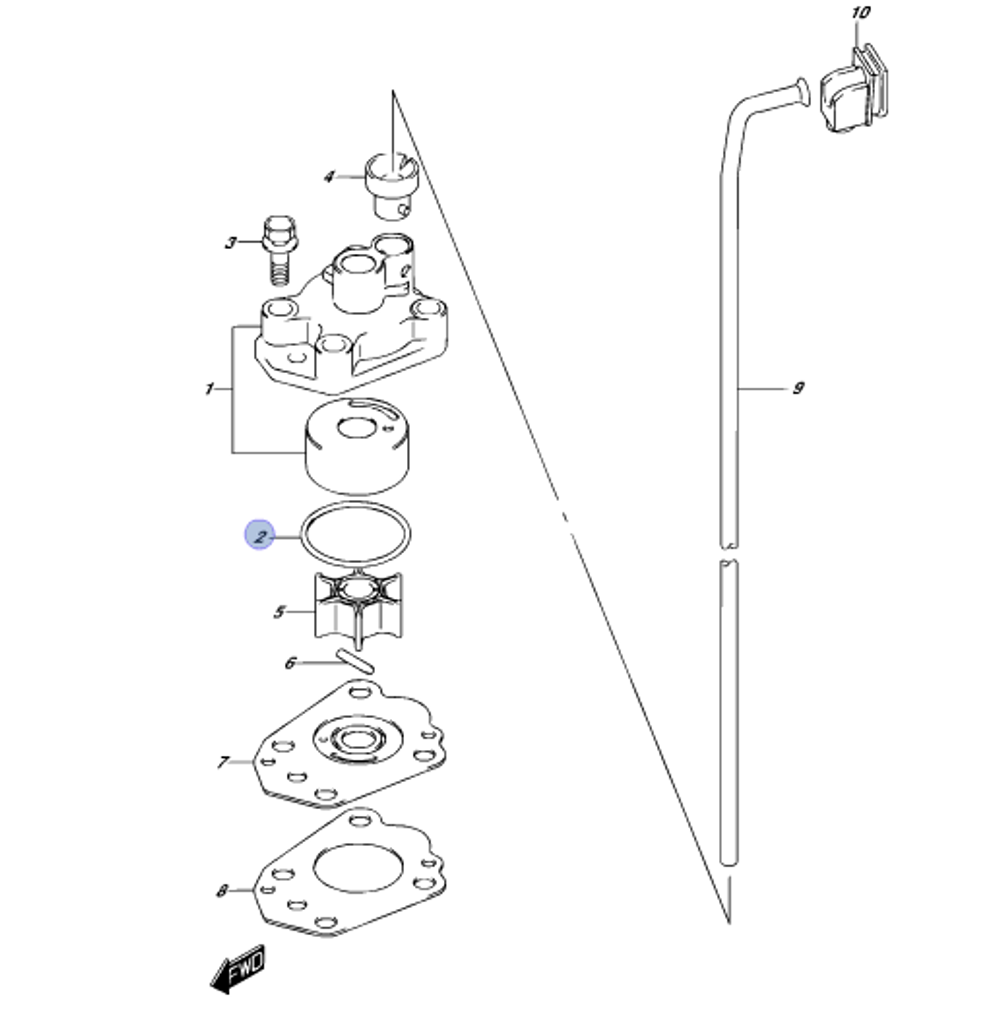 10
4
3
1
9
2
5
6
7
8
FWD