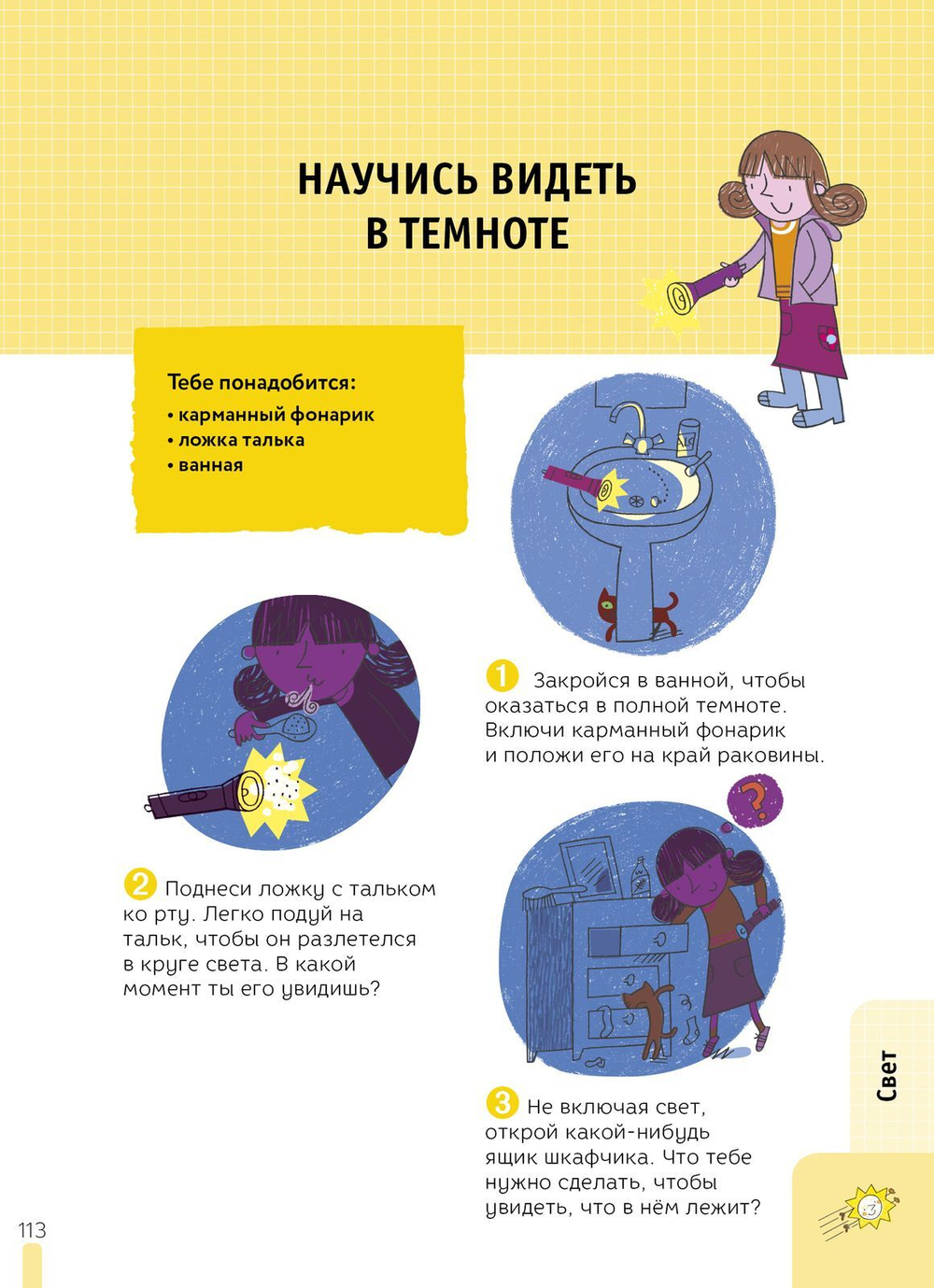 НАУЧИСЬ ВИДЕТЬ В ТЕМНОТЕ

Тебе понадобится:
• карманный фонарик
• ложка талька
• ванная

1 Закройся в ванной, чтобы оказаться в полной темноте. Включи карманный фонарик и положи его на край раковины.

2 Поднеси ложку с тальком ко рту. Легко подуй на тальк, чтобы он разлетелся в круге света. В какой момент ты его увидишь?

?

3 Не включая свет, открой какой-нибудь ящик шкафчика. Что тебе нужно сделать, чтобы увидеть, что в нём лежит?

Свет

113