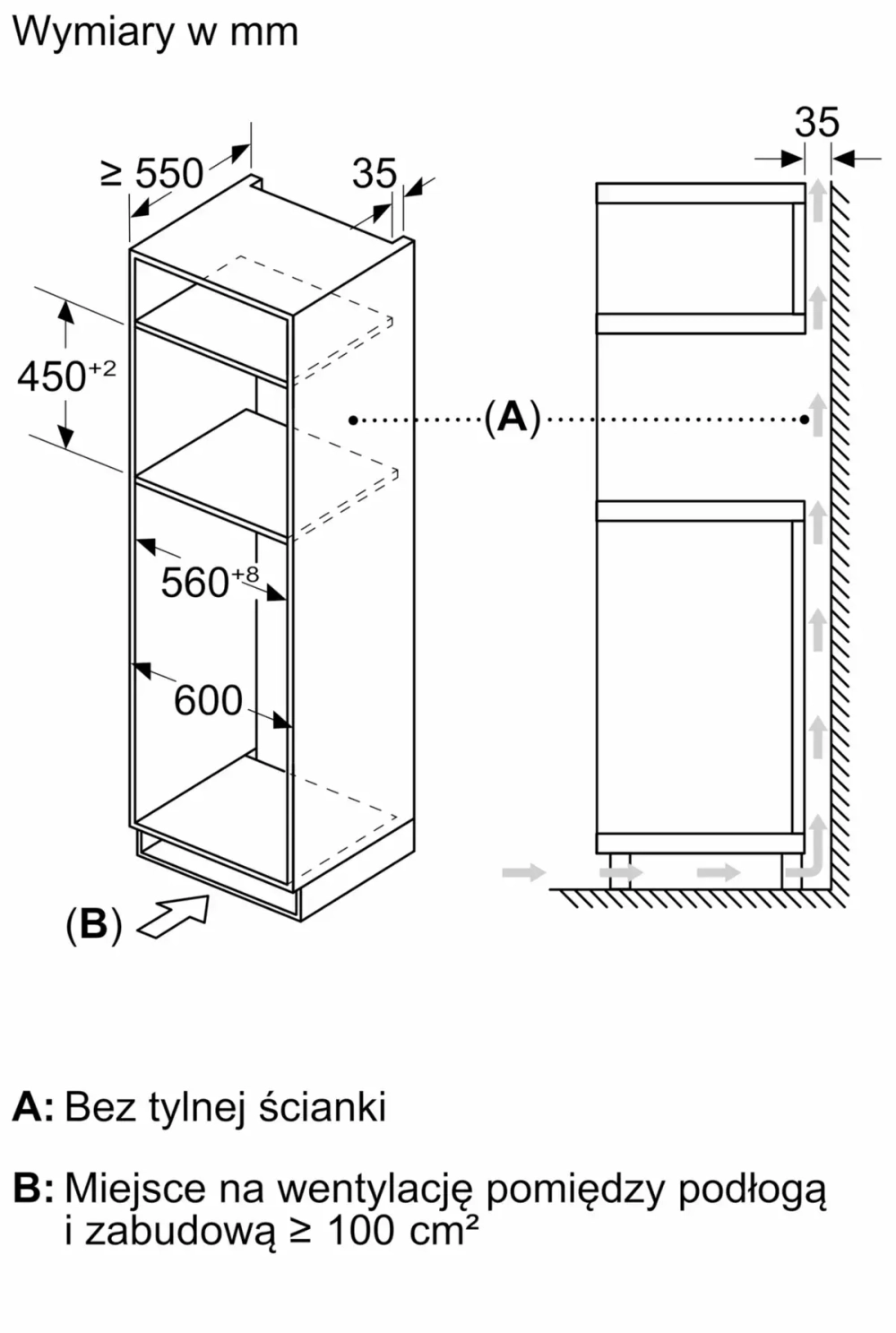 Wymiary w mm

≥ 550

35

35

$450^{+2}$

(A)

$560^{+8}$

600

(B)

A: Bez tylnej ścianki

B: Miejsce na wentylację pomiędzy podłogą i zabudową ≥ 100 cm²