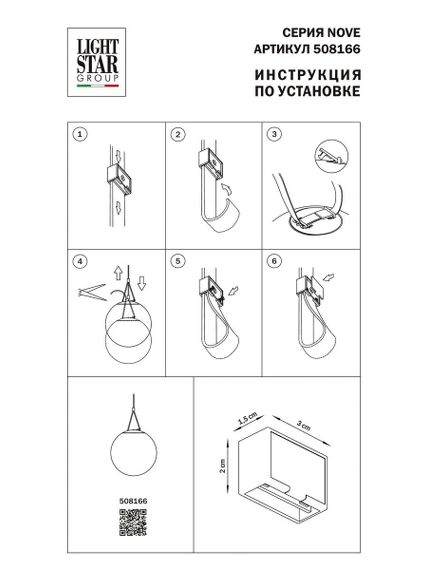 LIGHT STAR GROUP

СЕРИЯ NOVE
АРТИКУЛ 508166

ИНСТРУКЦИЯ
ПО УСТАНОВКЕ

1

2

3

4

5

6

508166

1,5 cm

3 cm

2 cm