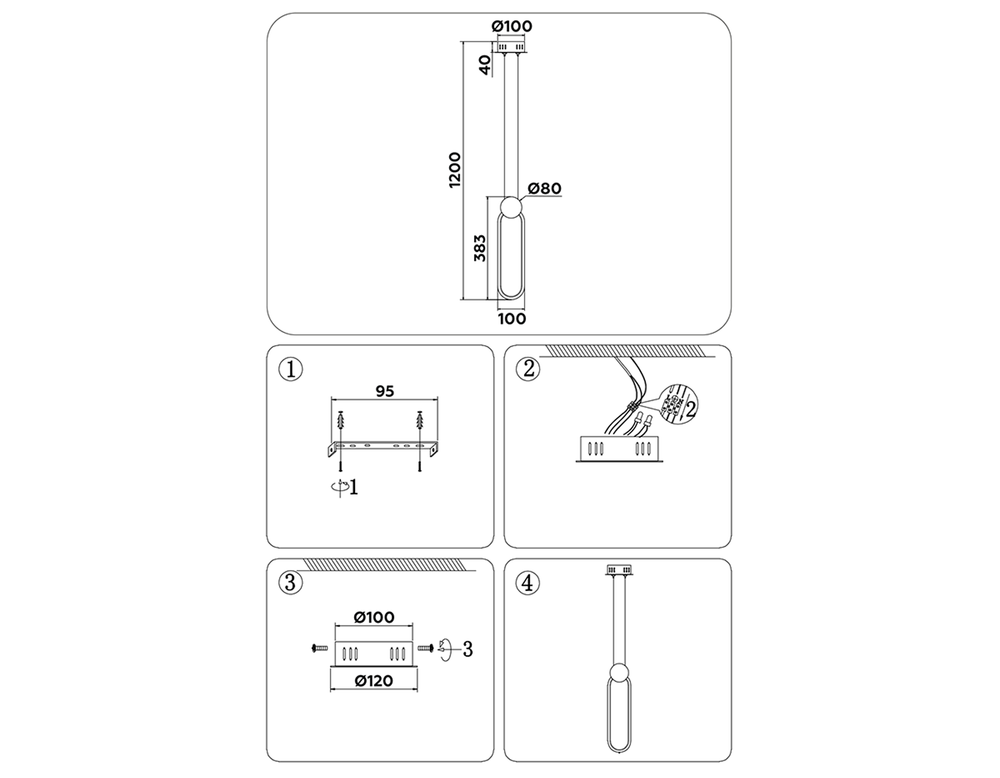 Ø100
40
1200
Ø80
383
100

①
95
1

②
2

③
Ø100
3
Ø120

④