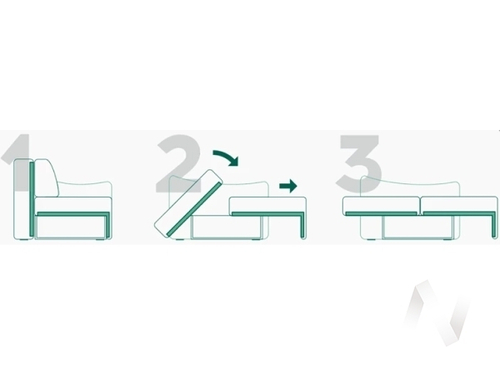 1

2

3