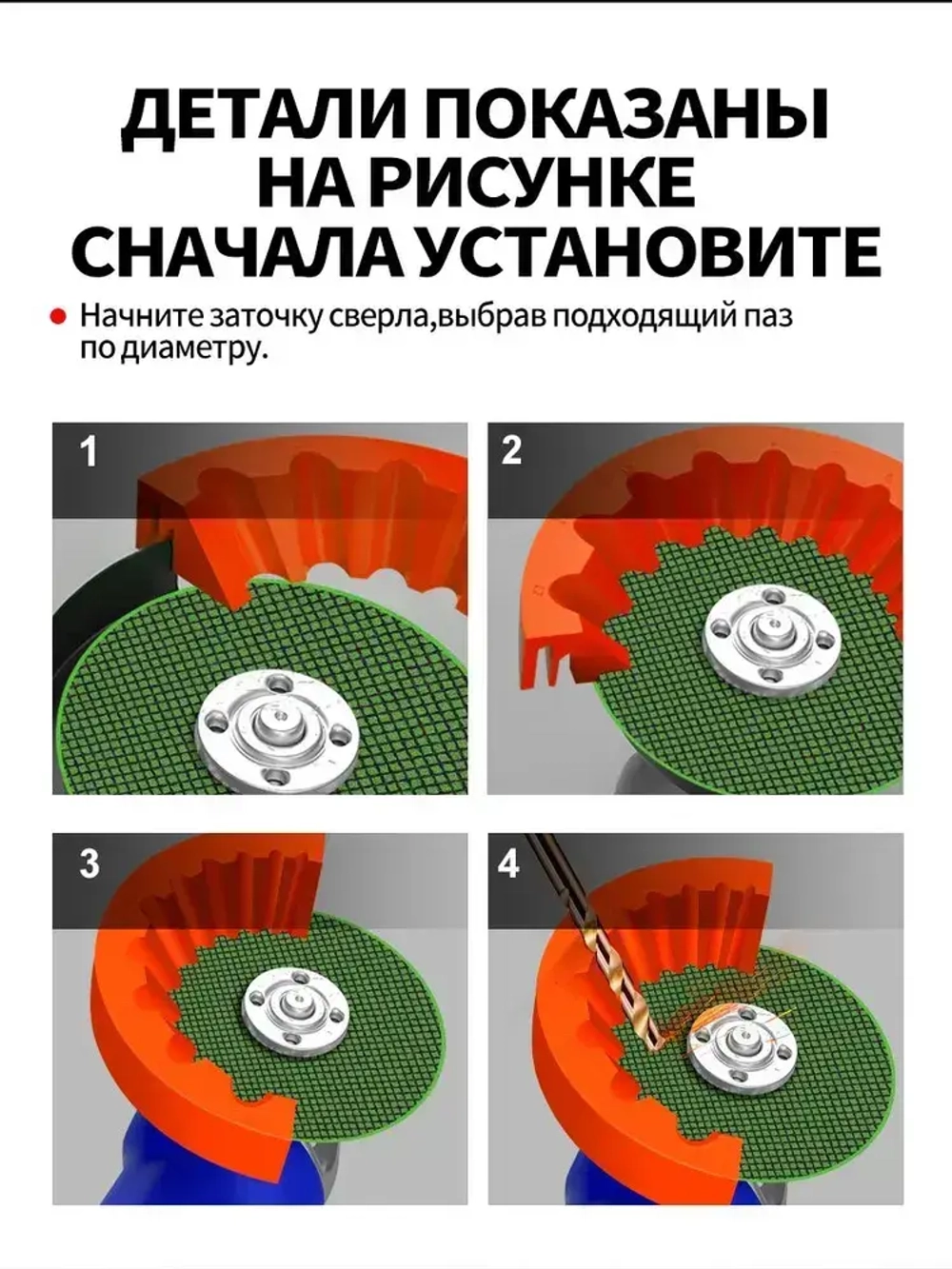 ДЕТАЛИ ПОКАЗАНЫ НА РИСУНКЕ СНАЧАЛА УСТАНОВИТЕ

Начните заточку сверла,выбрав подходящий паз по диаметру.

1

2

3

4