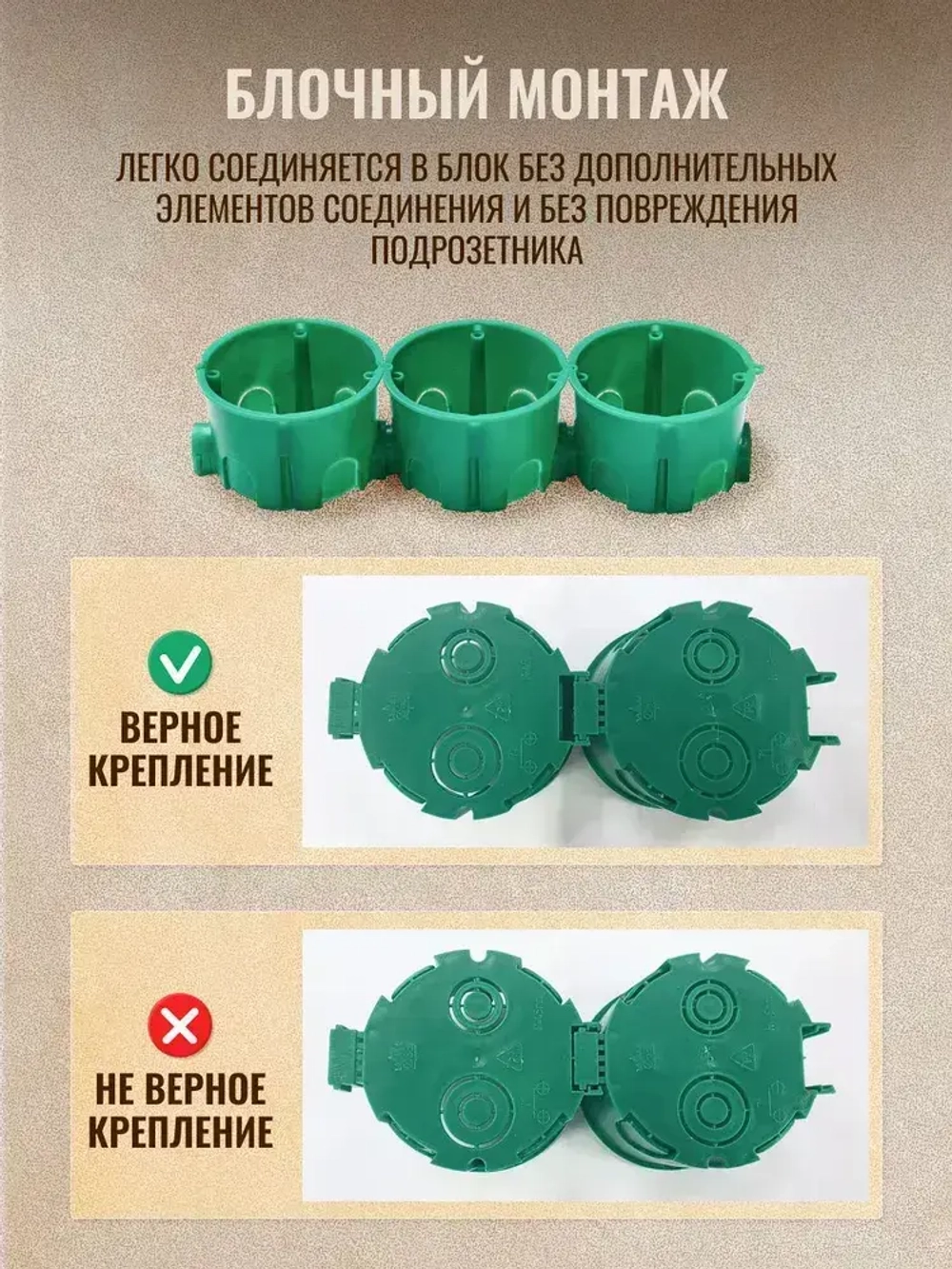 БЛОЧНЫЙ МОНТАЖ

ЛЕГКО СОЕДИНЯЕТСЯ В БЛОК БЕЗ ДОПОЛНИТЕЛЬНЫХ ЭЛЕМЕНТОВ СОЕДИНЕНИЯ И БЕЗ ПОВРЕЖДЕНИЯ ПОДРОЗЕТНИКА

ВЕРНОЕ КРЕПЛЕНИЕ

НЕ ВЕРНОЕ КРЕПЛЕНИЕ