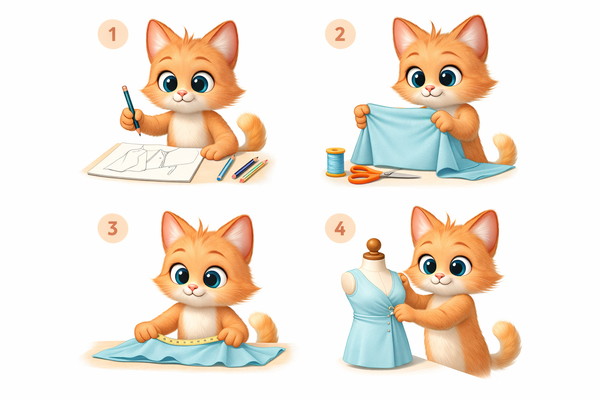 1

2

3

4